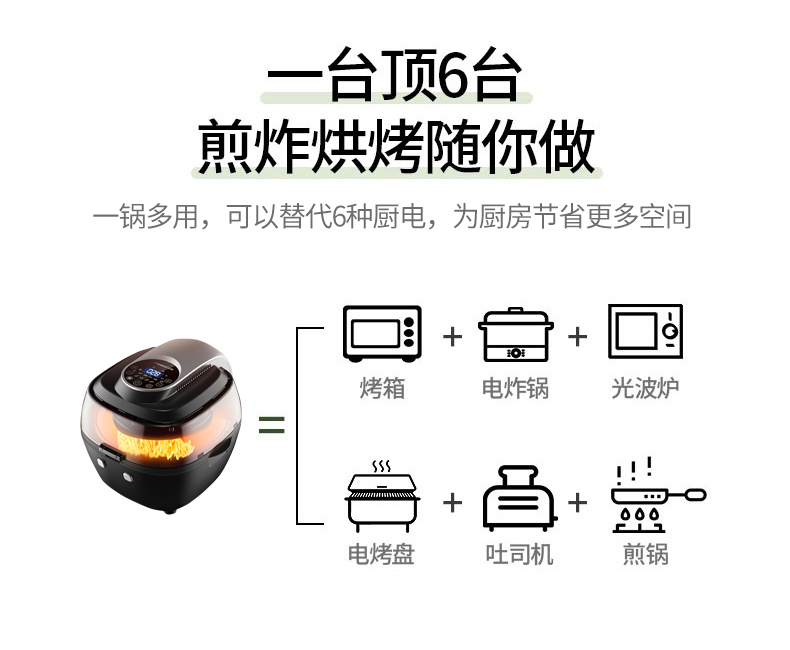 一台顶6台
煎炸烘烤随你做

一锅多用，可以替代6种厨电，为厨房节省更多空间

=

烤箱 + 电炸锅 + 光波炉

电烤盘 + 吐司机 + 煎锅