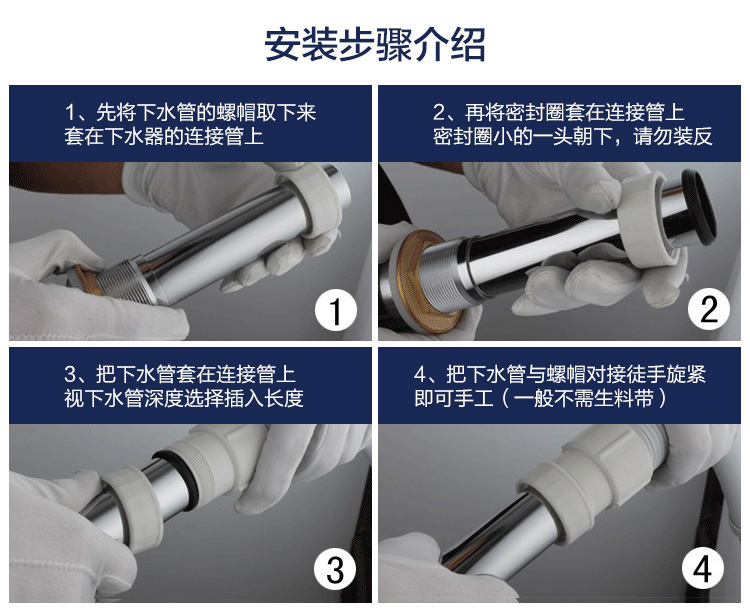 安装步骤介绍

1、先将下水管的螺帽取下来
套在下水器的连接管上

1

2、再将密封圈套在连接管上
密封圈小的一头朝下，请勿装反

2

3、把下水管套在连接管上
视下水管深度选择插入长度

3

4、把下水管与螺帽对接徒手旋紧
即可手工（一般不需生料带）

4