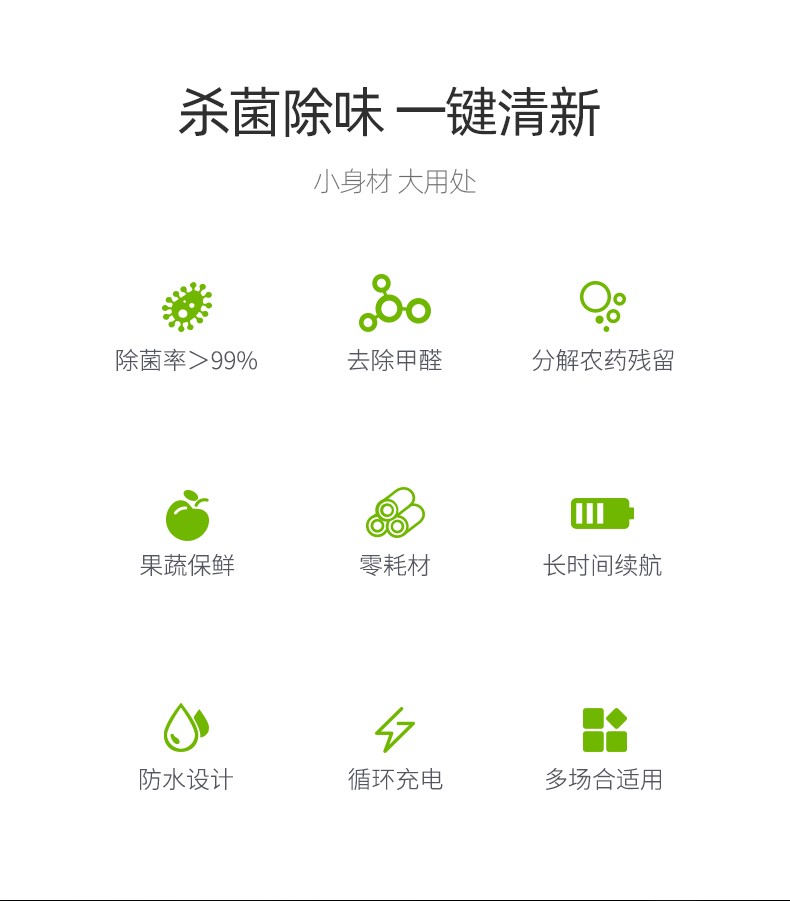 杀菌除味 一键清新

小身材 大用处

除菌率＞99%

去除甲醛

分解农药残留

果蔬保鲜

零耗材

长时间续航

防水设计

循环充电

多场合适用