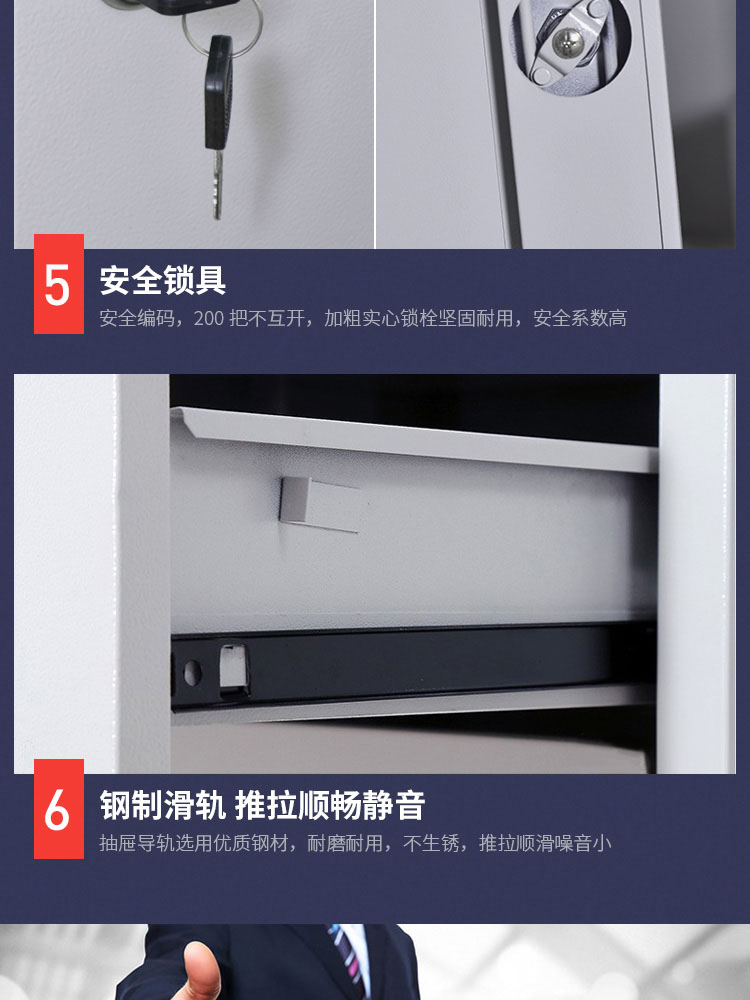 5

安全锁具

安全编码，200 把不互开，加粗实心锁栓坚固耐用，安全系数高

6

钢制滑轨 推拉顺畅静音

抽屉导轨选用优质钢材，耐磨耐用，不生锈，推拉顺滑噪音小