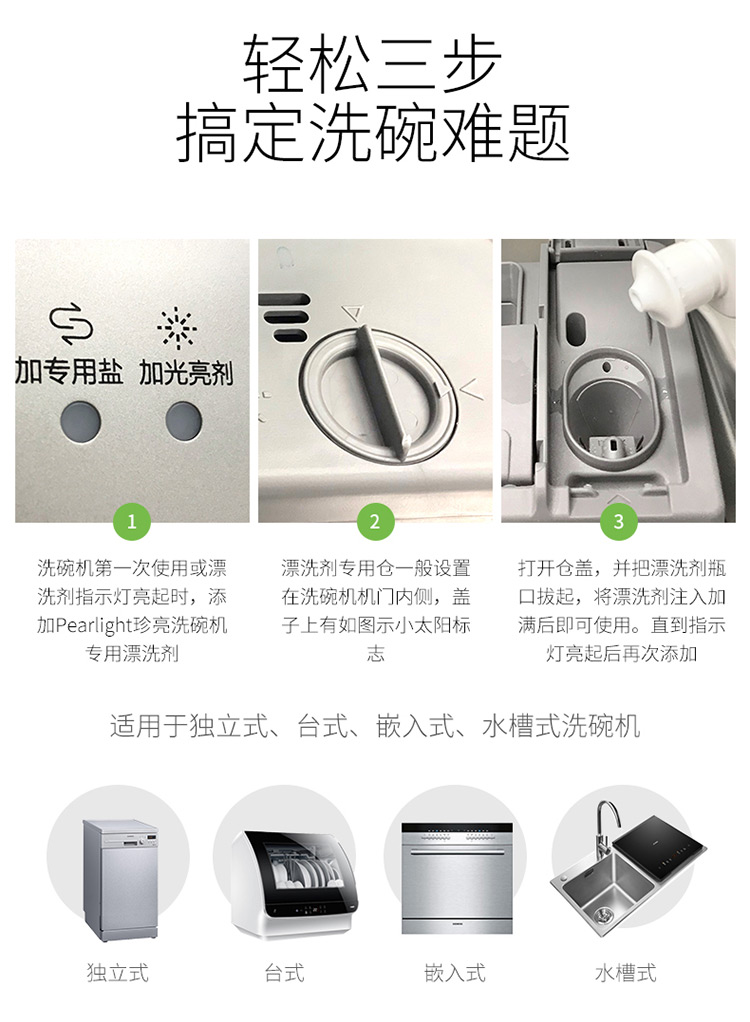 轻松三步
搞定洗碗难题

加专用盐 加光亮剂

1

洗碗机第一次使用或漂洗剂指示灯亮起时，添加Pearlight珍亮洗碗机专用漂洗剂

2

漂洗剂专用仓一般设置在洗碗机机门内侧，盖子上有如图示小太阳标志

3

打开仓盖，并把漂洗剂瓶口拔起，将漂洗剂注入加满后即可使用。直到指示灯亮起后再次添加

适用于独立式、台式、嵌入式、水槽式洗碗机

独立式

台式

嵌入式

水槽式