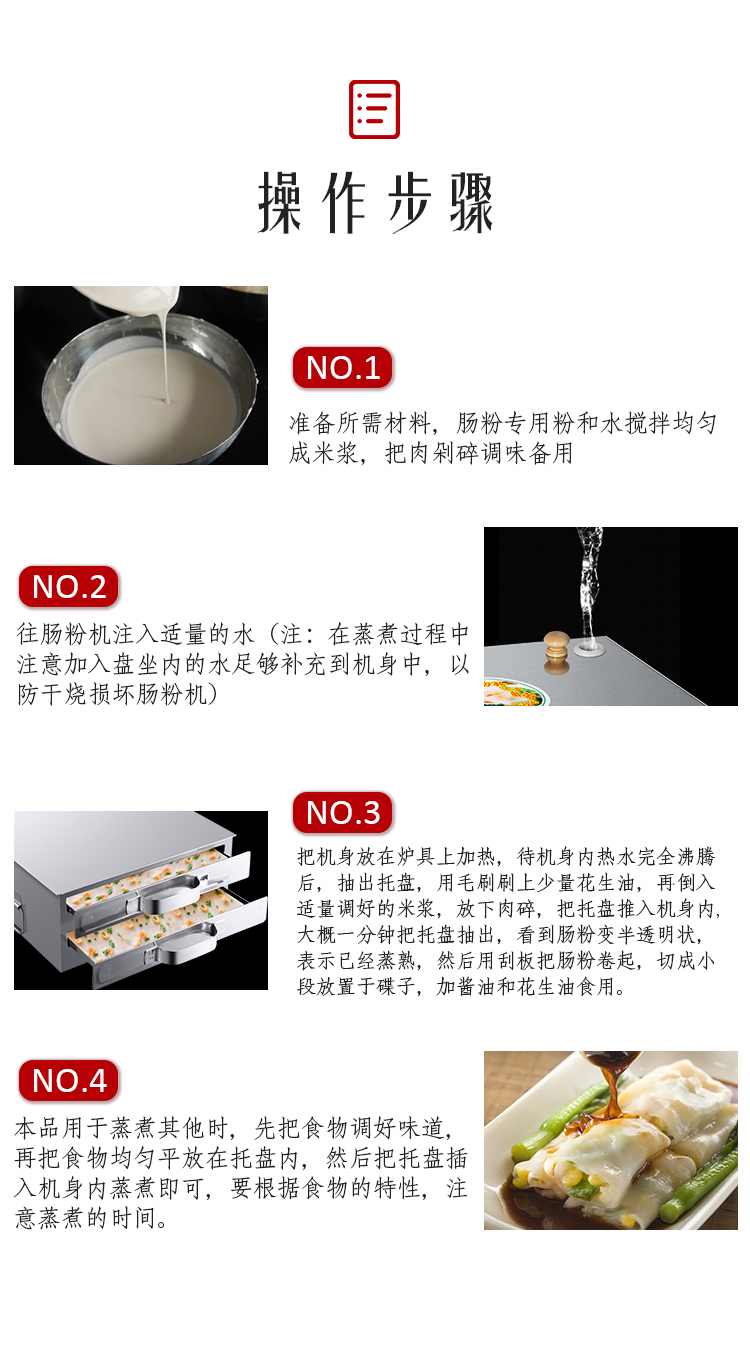 操作步骤

NO.1

准备所需材料，肠粉专用粉和水搅拌均匀成米浆，把肉剁碎调味备用

NO.2

往肠粉机注入适量的水（注：在蒸煮过程中注意加入盘坐内的水足够补充到机身中，以防干烧损坏肠粉机）

NO.3

把机身放在炉具上加热，待机身内热水完全沸腾后，抽出托盘，用毛刷刷上少量花生油，再倒入适量调好的米浆，放下肉碎，把托盘推入机身内，大概一分钟把托盘抽出，看到肠粉变半透明状，表示已经蒸熟，然后用刮板把肠粉卷起，切成小段放置于碟子，加酱油和花生油食用。

NO.4

本品用于蒸煮其他时，先把食物调好味道，再把食物均匀平放在托盘内，然后把托盘插入机身内蒸煮即可，要根据食物的特性，注意蒸煮的时间。