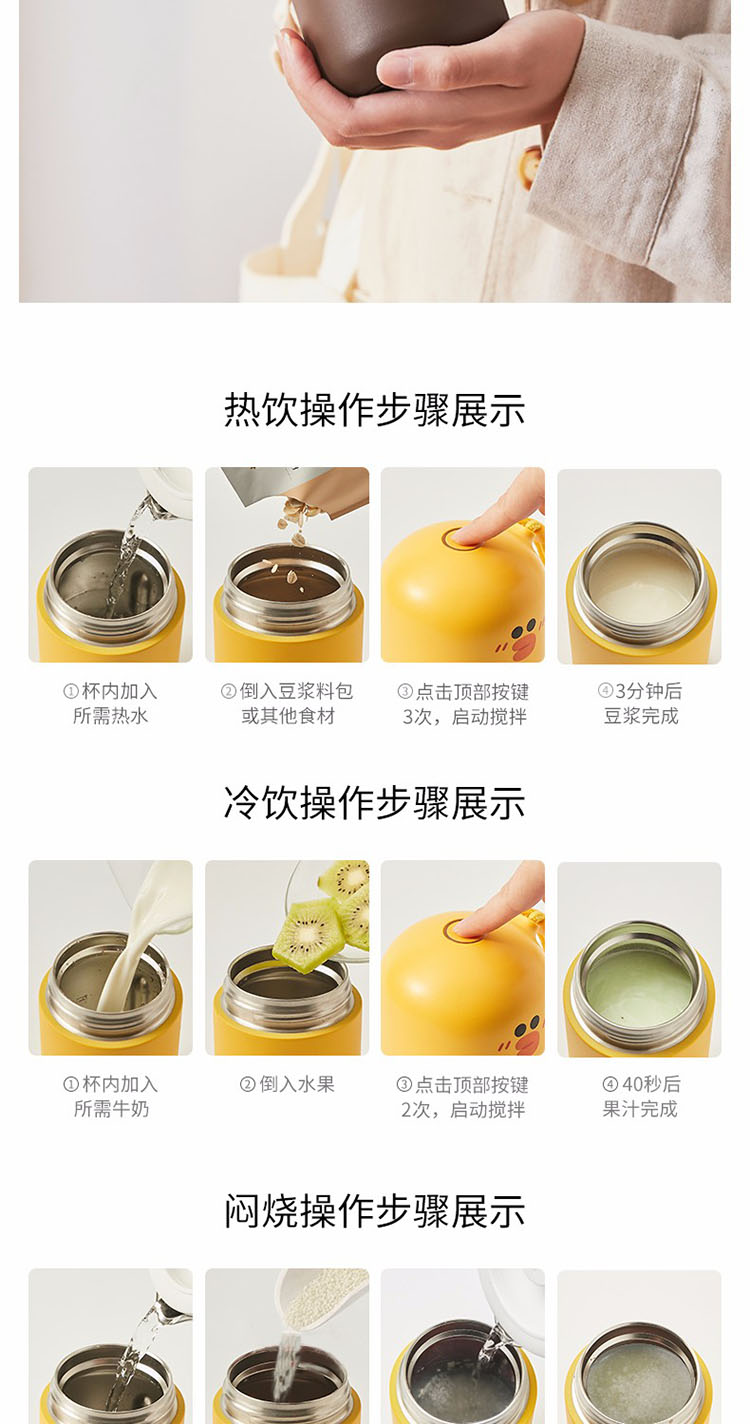 热饮操作步骤展示

①杯内加入所需热水

②倒入豆浆料包或其他食材

③点击顶部按键3次，启动搅拌

④3分钟后豆浆完成

冷饮操作步骤展示

①杯内加入所需牛奶

②倒入水果

③点击顶部按键2次，启动搅拌

④40秒后果汁完成

闷烧操作步骤展示