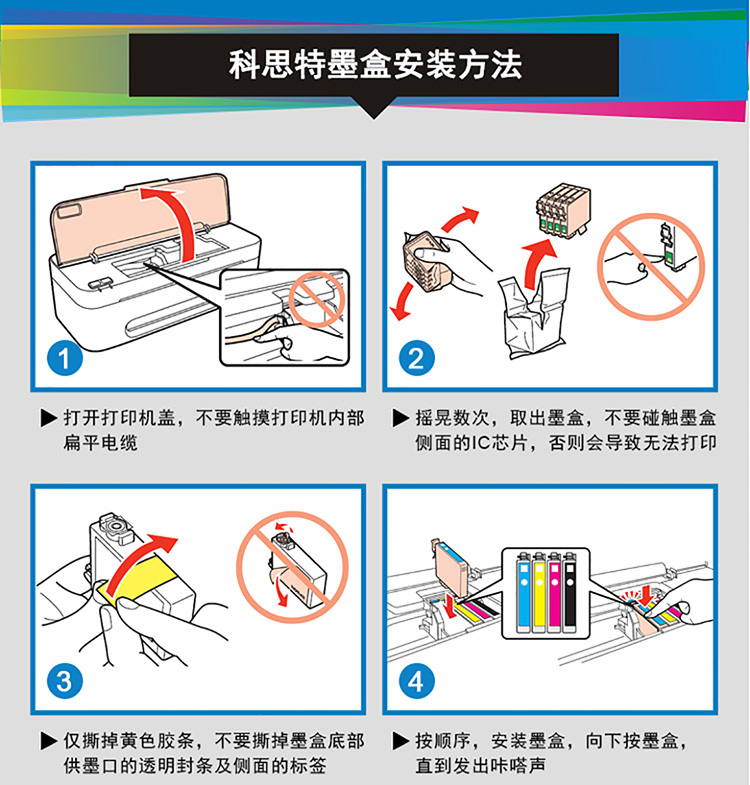 科思特墨盒安装方法

1

▶ 打开打印机盖，不要触摸打印机内部扁平电缆

2

▶ 摇晃数次，取出墨盒，不要碰触墨盒侧面的IC芯片，否则会导致无法打印

3

▶ 仅撕掉黄色胶条，不要撕掉墨盒底部供墨口的透明封条及侧面的标签

4

▶ 按顺序，安装墨盒，向下按墨盒，直到发出咔嗒声