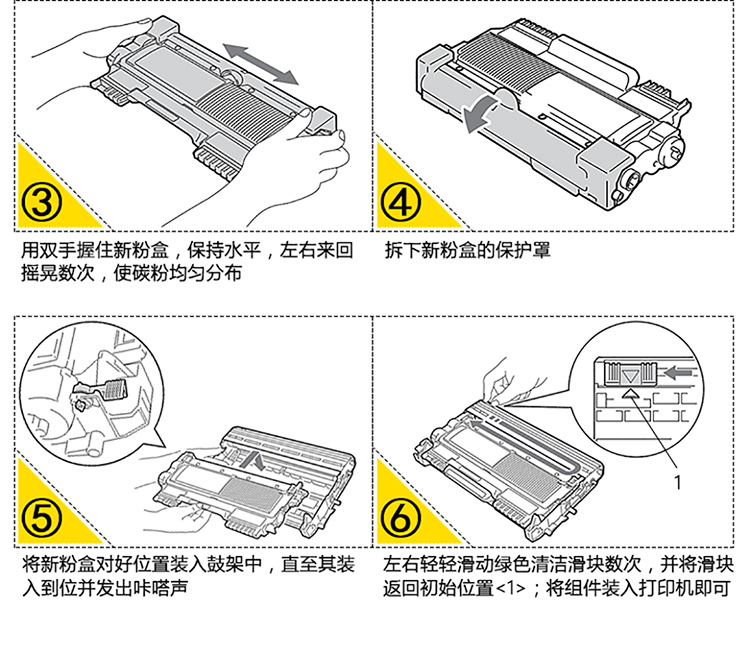 ③

用双手握住新粉盒，保持水平，左右来回摇晃数次，使碳粉均匀分布

④

拆下新粉盒的保护罩

⑤

将新粉盒对好位置装入鼓架中，直至其装入到位并发出咔嗒声

1

⑥

左右轻轻滑动绿色清洁滑块数次，并将滑块返回初始位置<1>；将组件装入打印机即可