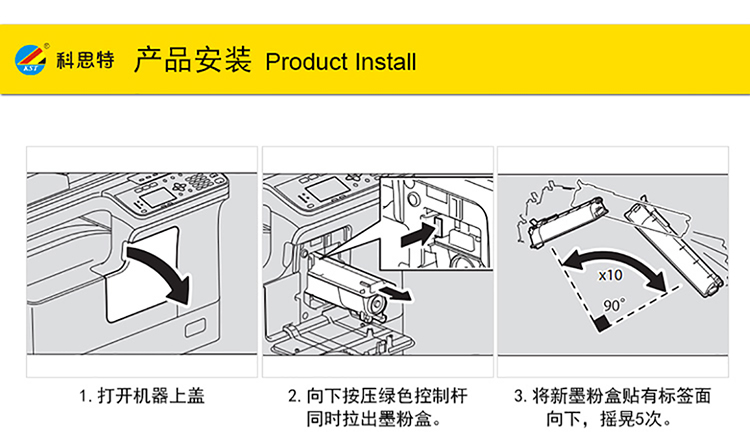 KST ® 科思特 产品安装 Product Install

x10

90°

1. 打开机器上盖

2. 向下按压绿色控制杆同时拉出墨粉盒。

3. 将新墨粉盒贴有标签面向下，摇晃5次。