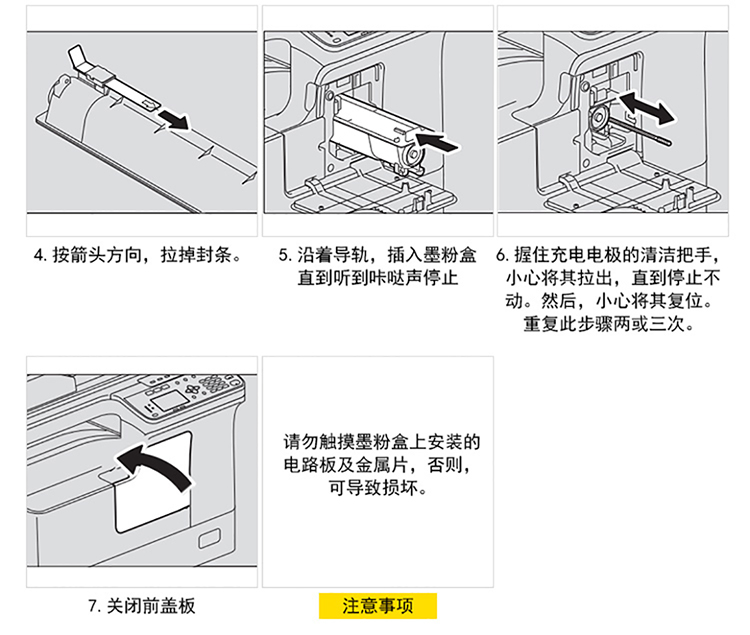 4. 按箭头方向，拉掉封条。

5. 沿着导轨，插入墨粉盒直到听到咔哒声停止

6. 握住充电电极的清洁把手，小心将其拉出，直到停止不动。然后，小心将其复位。重复此步骤两或三次。

7. 关闭前盖板

请勿触摸墨粉盒上安装的电路板及金属片，否则，可导致损坏。

注意事项