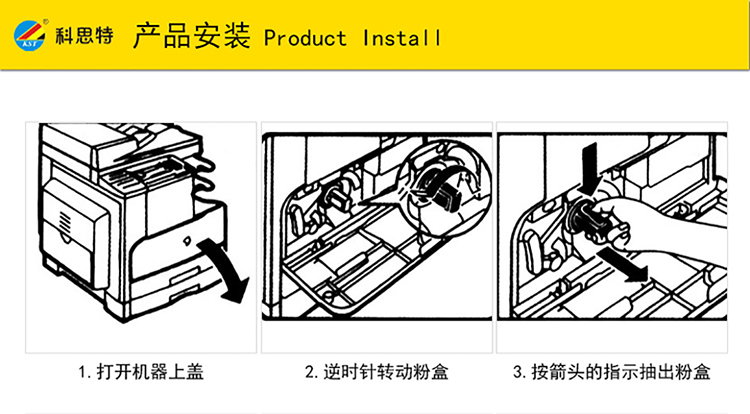 KST 科思特

产品安装 Product Install

1. 打开机器上盖

2. 逆时针转动粉盒

3. 按箭头的指示抽出粉盒