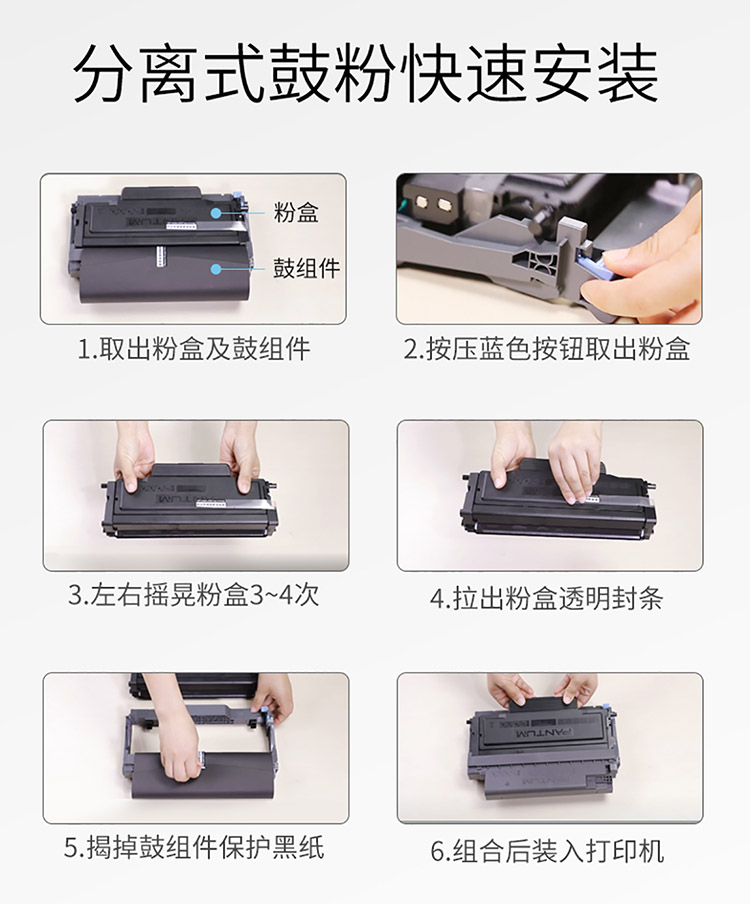 分离式鼓粉快速安装

粉盒
鼓组件

1.取出粉盒及鼓组件

2.按压蓝色按钮取出粉盒

3.左右摇晃粉盒3~4次

4.拉出粉盒透明封条

5.揭掉鼓组件保护黑纸

PANTUM

6.组合后装入打印机