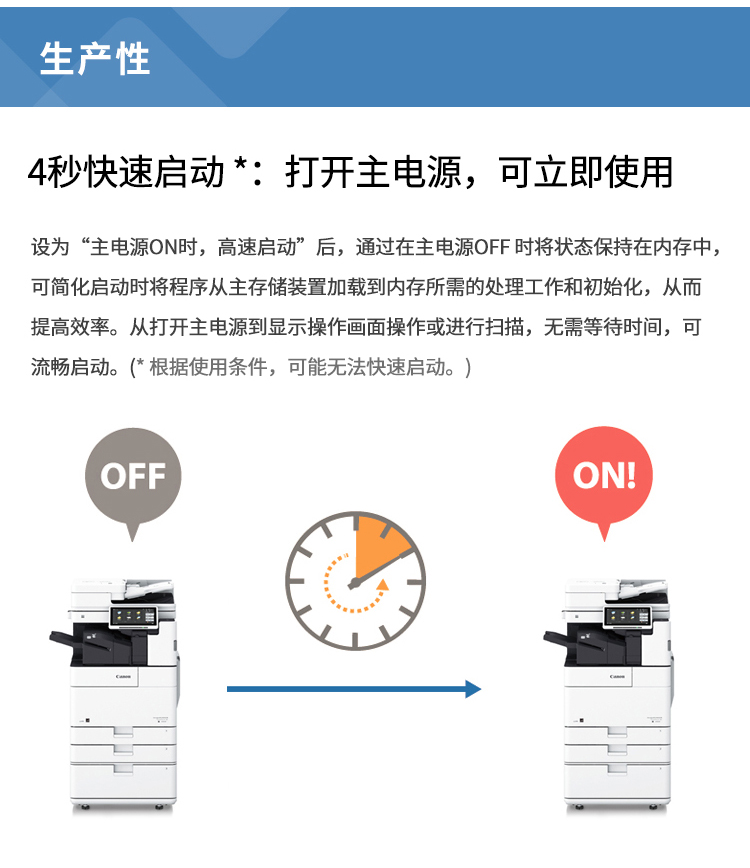 生产性

4秒快速启动 *：打开主电源，可立即使用

设为“主电源ON时，高速启动”后，通过在主电源OFF 时将状态保持在内存中，可简化启动时将程序从主存储装置加载到内存所需的处理工作和初始化，从而提高效率。从打开主电源到显示操作画面操作或进行扫描，无需等待时间，可流畅启动。(* 根据使用条件，可能无法快速启动。)

OFF

ON!

Canon

Canon