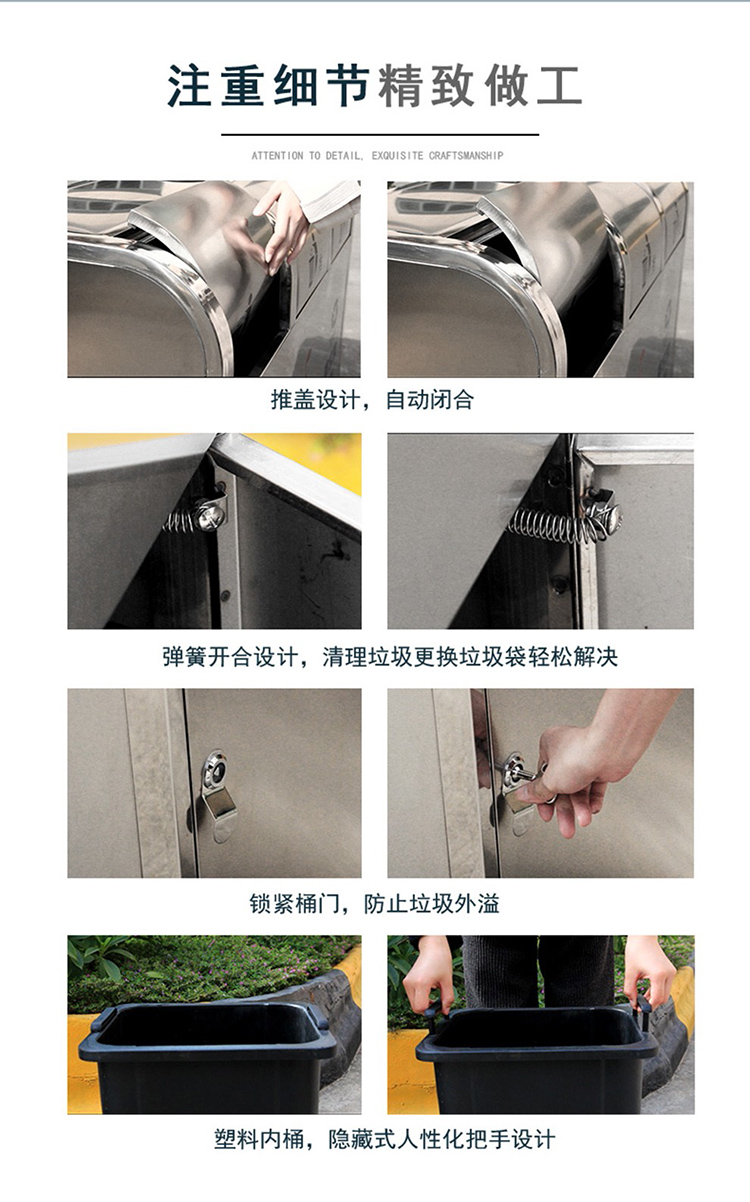 注重细节精致做工

ATTENTION TO DETAIL, EXQUISITE CRAFTSMANSHIP

推盖设计，自动闭合

弹簧开合设计，清理垃圾更换垃圾袋轻松解决

锁紧桶门，防止垃圾外溢

塑料内桶，隐藏式人性化把手设计