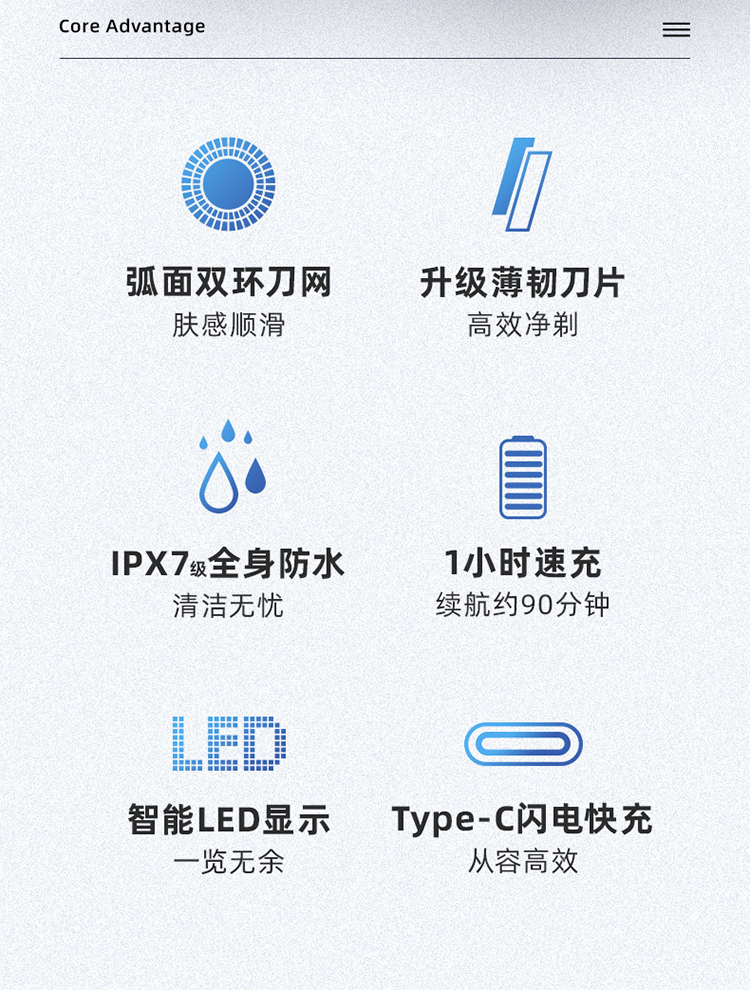 Core Advantage

弧面双环刀网
肤感顺滑

升级薄韧刀片
高效净剃

IPX7级全身防水
清洁无忧

1小时速充
续航约90分钟

LED

智能LED显示
一览无余

Type-C闪电快充
从容高效