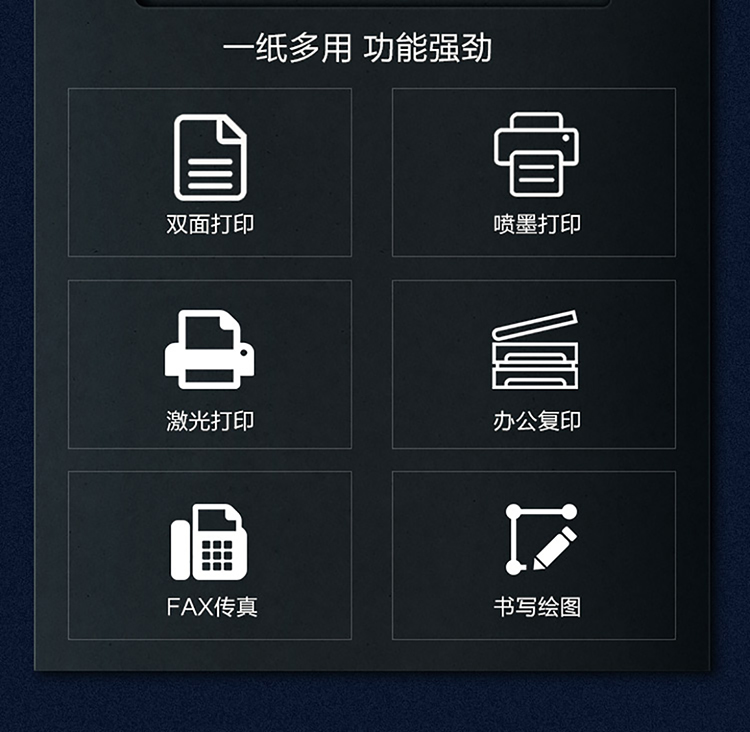 一纸多用 功能强劲

双面打印

喷墨打印

激光打印

办公复印

FAX传真

书写绘图