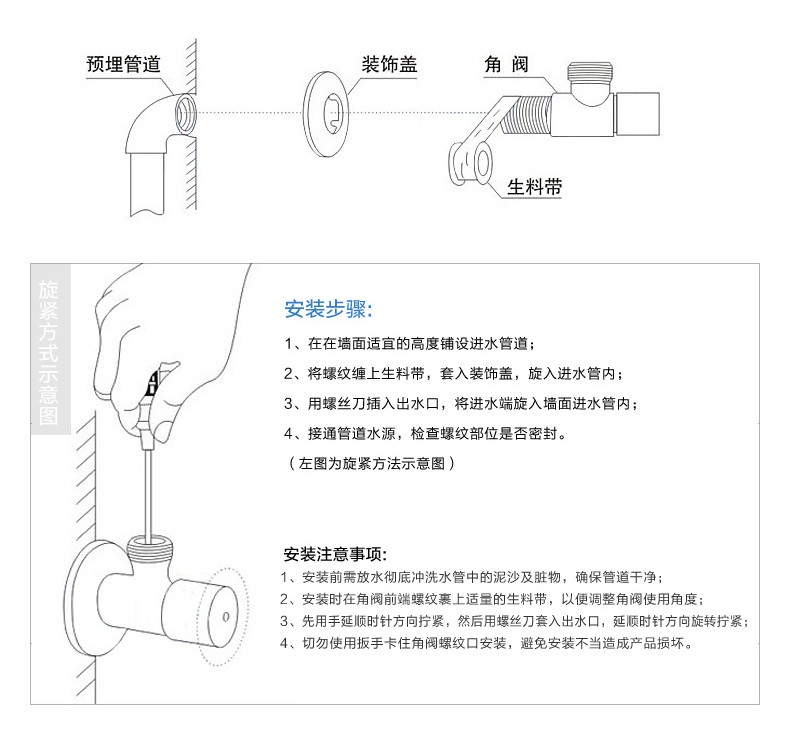 预埋管道

装饰盖

角 阀

生料带

旋紧方式示意图

安装步骤:

1、在在墙面适宜的高度铺设进水管道；

2、将螺纹缠上生料带，套入装饰盖，旋入进水管内；

3、用螺丝刀插入出水口，将进水端旋入墙面进水管内；

4、接通管道水源，检查螺纹部位是否密封。

（左图为旋紧方法示意图）

安装注意事项:

1、安装前需放水彻底冲洗水管中的泥沙及脏物，确保管道干净；

2、安装时在角阀前端螺纹裹上适量的生料带，以便调整角阀使用角度；

3、先用手延顺时针方向拧紧，然后用螺丝刀套入出水口，延顺时针方向旋转拧紧；

4、切勿使用扳手卡住角阀螺纹口安装，避免安装不当造成产品损坏。