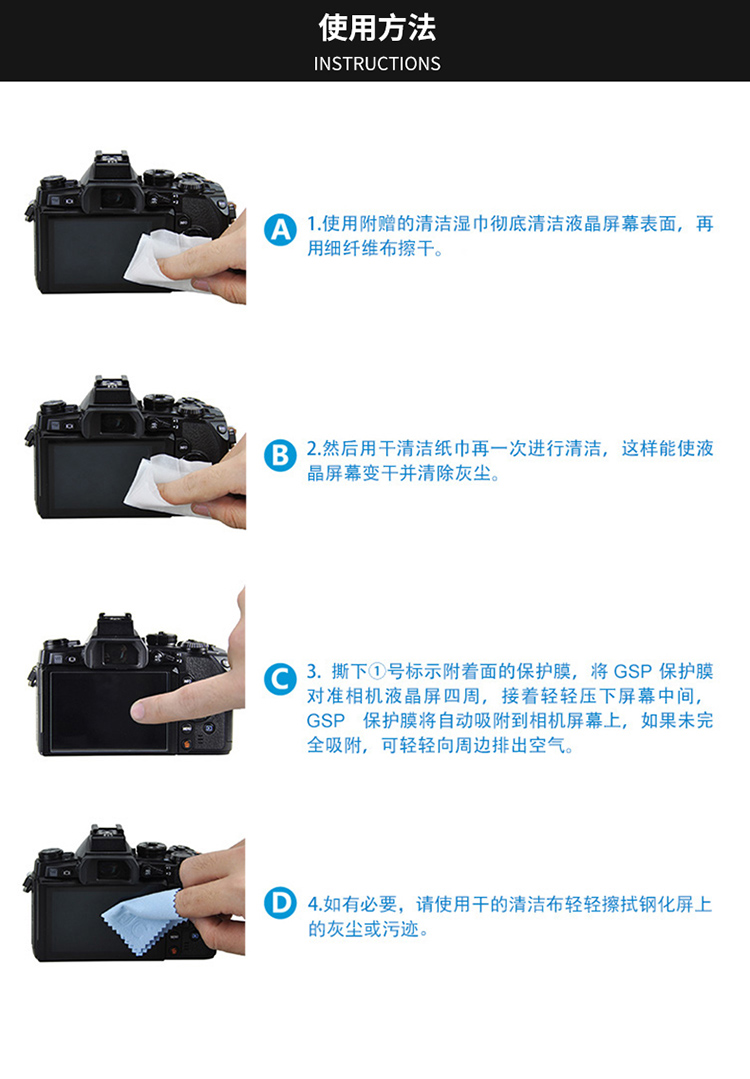 使用方法
INSTRUCTIONS

A 1.使用附赠的清洁湿巾彻底清洁液晶屏幕表面，再用细纤维布擦干。

B 2.然后用干清洁纸巾再一次进行清洁，这样能使液晶屏幕变干并清除灰尘。

C 3. 撕下①号标示附着面的保护膜，将 GSP 保护膜对准相机液晶屏四周，接着轻轻压下屏幕中间，GSP 保护膜将自动吸附到相机屏幕上，如果未完全吸附，可轻轻向周边排出空气。

D 4.如有必要，请使用干的清洁布轻轻擦拭钢化屏上的灰尘或污迹。