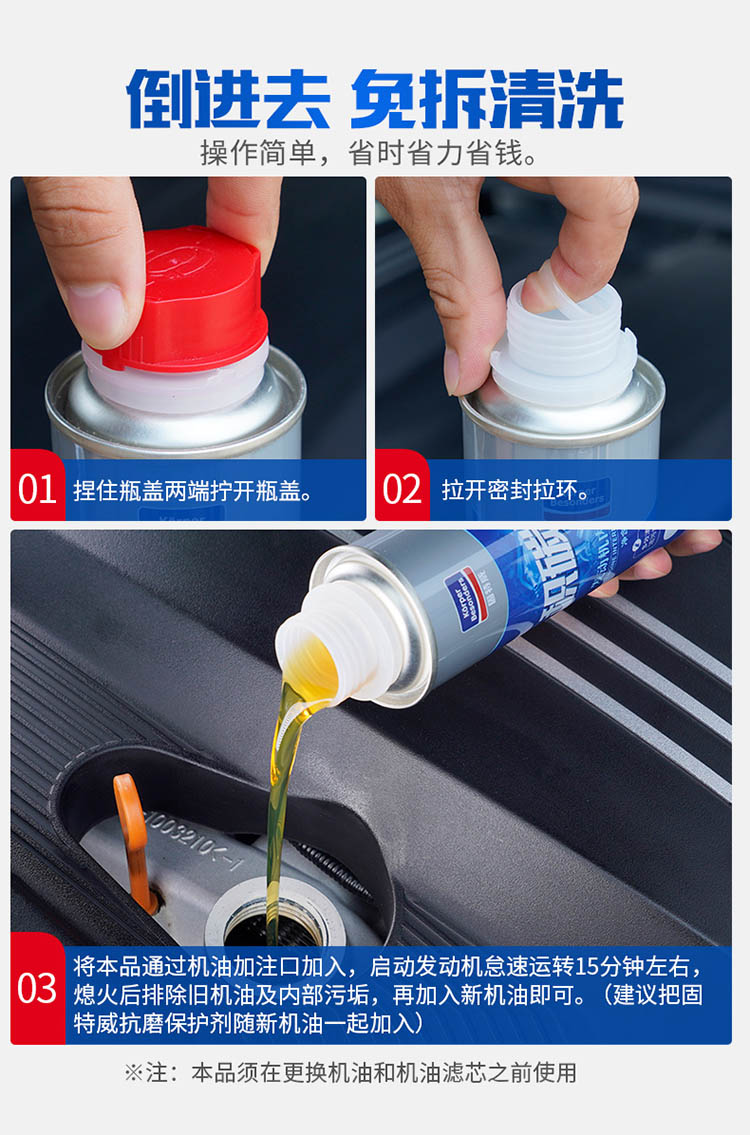 倒进去 免拆清洗
操作简单，省时省力省钱。

01 捏住瓶盖两端拧开瓶盖。

02 拉开密封拉环。

03 将本品通过机油加注口加入，启动发动机怠速运转15分钟左右，熄火后排除旧机油及内部污垢，再加入新机油即可。（建议把固特威抗磨保护剂随新机油一起加入）

※注：本品须在更换机油和机油滤芯之前使用