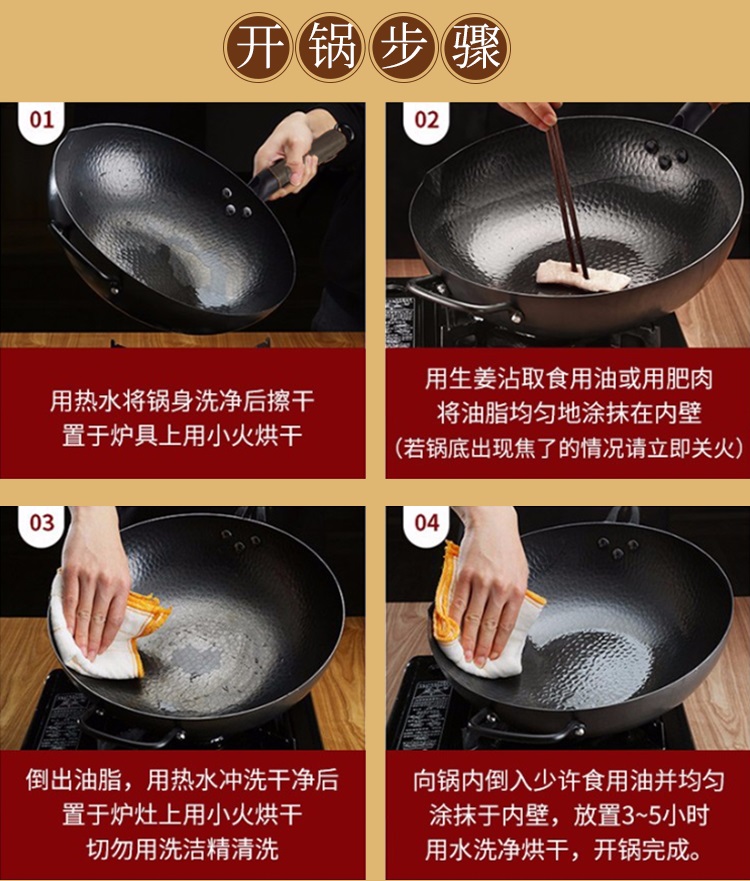 开锅步骤

01

用热水将锅身洗净后擦干
置于炉具上用小火烘干

02

用生姜沾取食用油或用肥肉
将油脂均匀地涂抹在内壁
（若锅底出现焦了的情况请立即关火）

03

倒出油脂，用热水冲洗干净后
置于炉灶上用小火烘干
切勿用洗洁精清洗

04

向锅内倒入少许食用油并均匀
涂抹于内壁，放置3~5小时
用水洗净烘干，开锅完成。