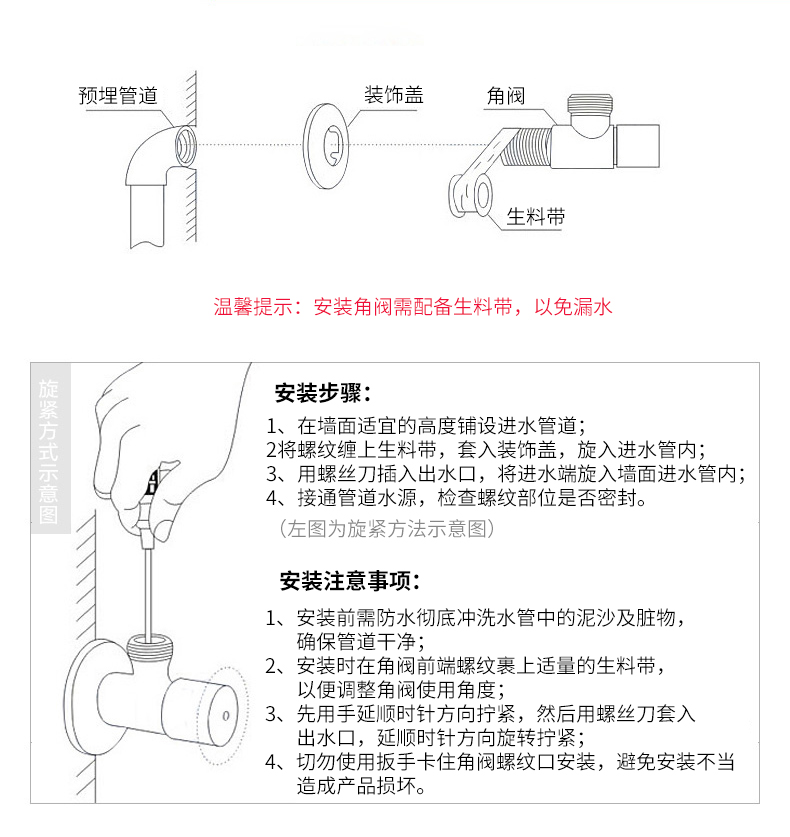 预埋管道

装饰盖

角阀

生料带

温馨提示：安装角阀需配备生料带，以免漏水

旋紧方式示意图

安装步骤：

1、在墙面适宜的高度铺设进水管道；
2将螺纹缠上生料带，套入装饰盖，旋入进水管内；
3、用螺丝刀插入出水口，将进水端旋入墙面进水管内；
4、接通管道水源，检查螺纹部位是否密封。
（左图为旋紧方法示意图）

安装注意事项：

1、安装前需防水彻底冲洗水管中的泥沙及脏物，确保管道干净；
2、安装时在角阀前端螺纹裹上适量的生料带，以便调整角阀使用角度；
3、先用手延顺时针方向拧紧，然后用螺丝刀套入出水口，延顺时针方向旋转拧紧；
4、切勿使用扳手卡住角阀螺纹口安装，避免安装不当造成产品损坏。