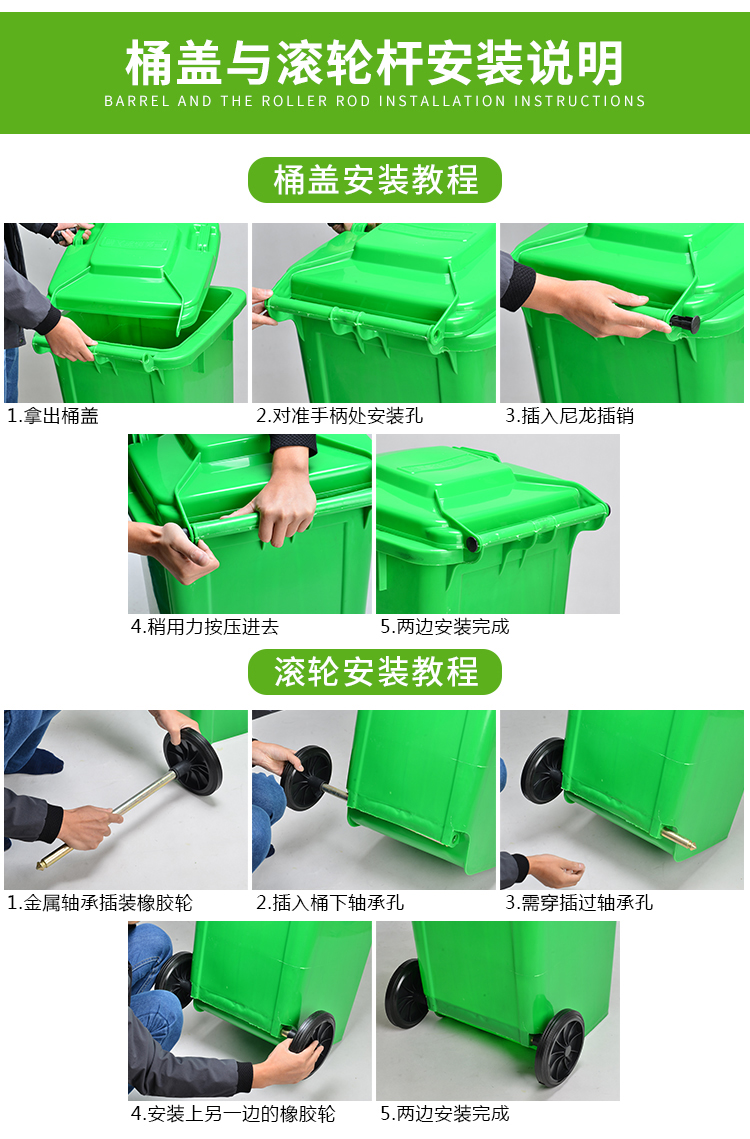 桶盖与滚轮杆安装说明
BARREL AND THE ROLLER ROD INSTALLATION INSTRUCTIONS

桶盖安装教程

1.拿出桶盖
2.对准手柄处安装孔
3.插入尼龙插销
4.稍用力按压进去
5.两边安装完成

滚轮安装教程

1.金属轴承插装橡胶轮
2.插入桶下轴承孔
3.需穿插过轴承孔
4.安装上另一边的橡胶轮
5.两边安装完成