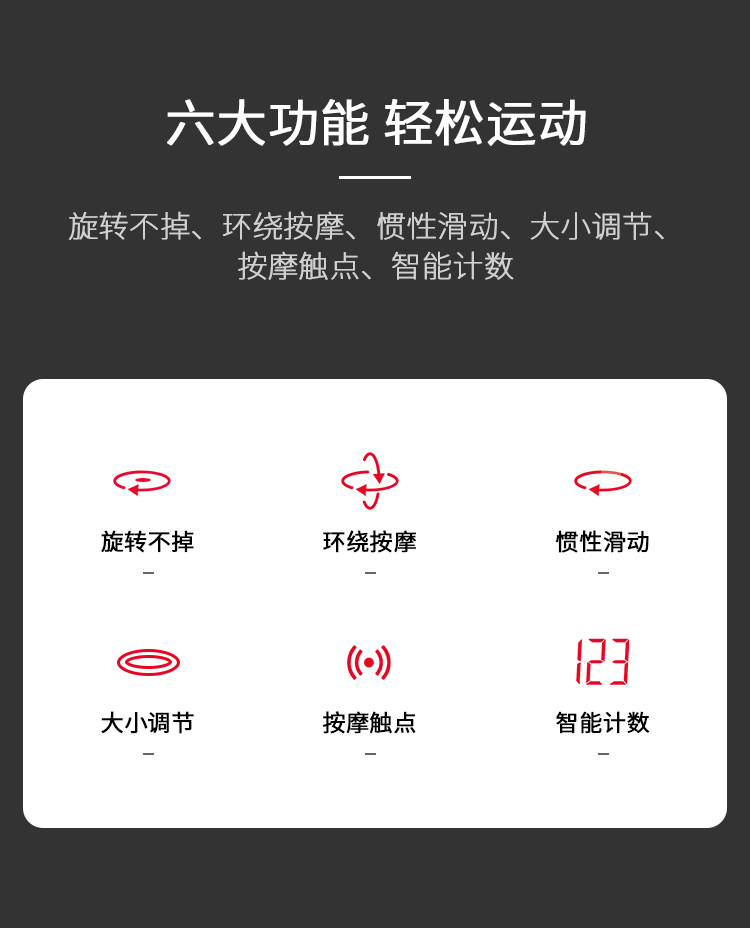 六大功能 轻松运动

旋转不掉、环绕按摩、惯性滑动、大小调节、按摩触点、智能计数

旋转不掉
-

环绕按摩
-

惯性滑动
-

大小调节
-

按摩触点
-

123
智能计数
-