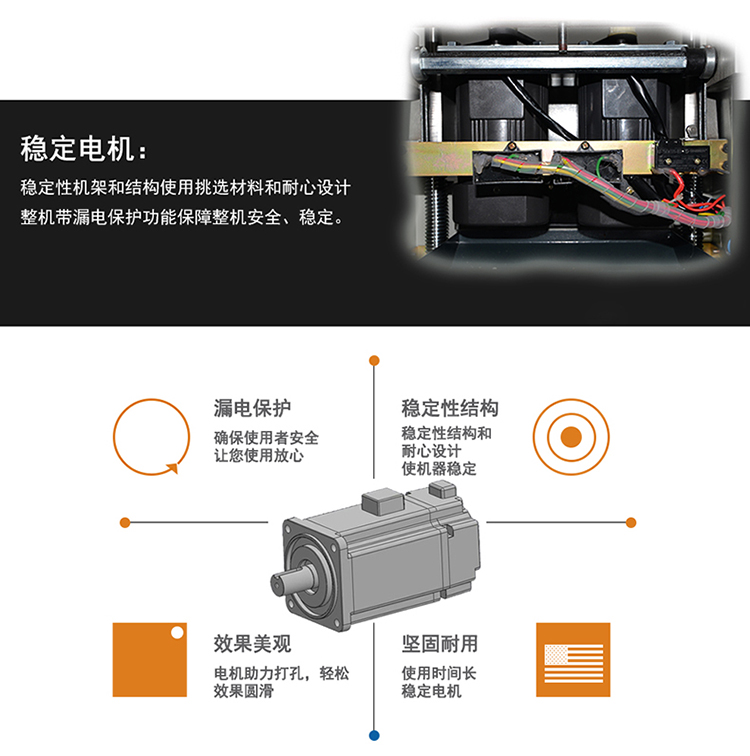 稳定电机：

稳定性机架和结构使用挑选材料和耐心设计
整机带漏电保护功能保障整机安全、稳定。

漏电保护
确保使用者安全
让您使用放心

稳定性结构
稳定性结构和
耐心设计
使机器稳定

效果美观
电机助力打孔，轻松
效果圆滑

坚固耐用
使用时间长
稳定电机