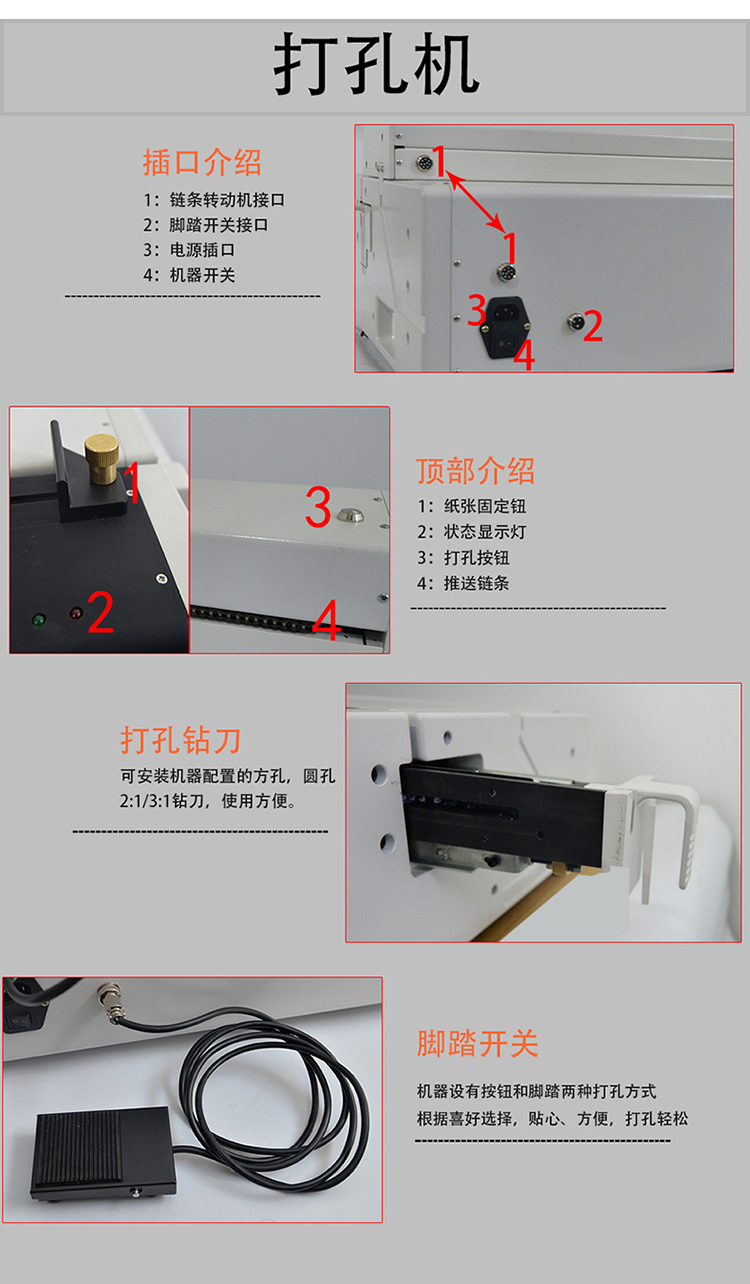 打孔机

插口介绍
1：链条转动机接口
2：脚踏开关接口
3：电源插口
4：机器开关

1
1
3
2
4

1
2
3
4

顶部介绍
1：纸张固定钮
2：状态显示灯
3：打孔按钮
4：推送链条

打孔钻刀
可安装机器配置的方孔，圆孔 2:1/3:1钻刀，使用方便。

脚踏开关
机器设有按钮和脚踏两种打孔方式
根据喜好选择，贴心、方便，打孔轻松