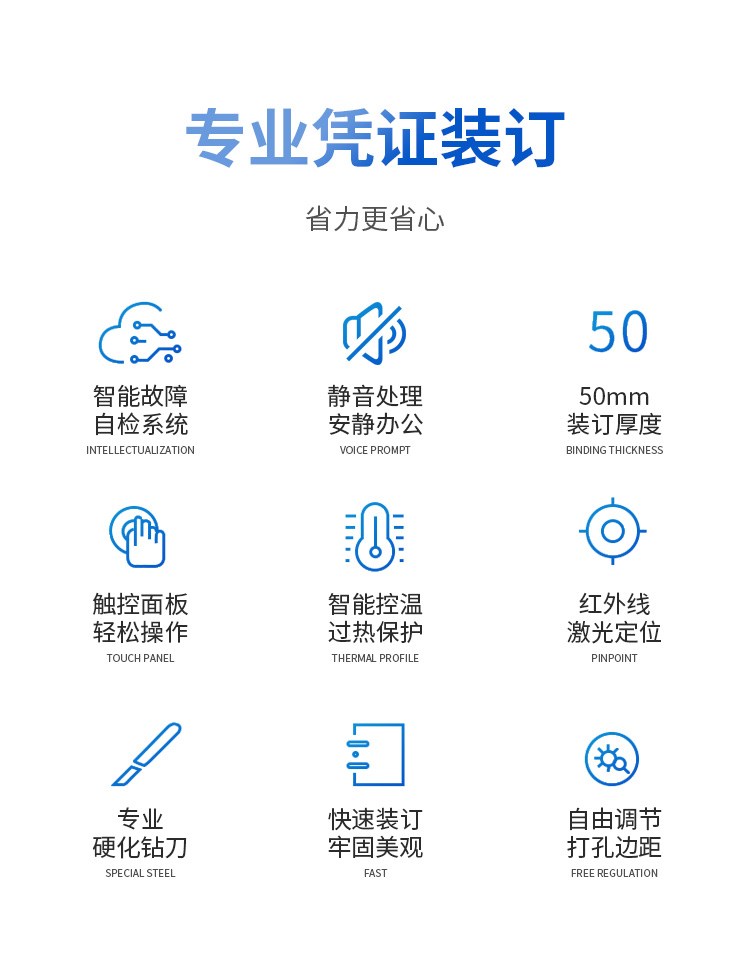 专业凭证装订

省力更省心

智能故障
自检系统
INTELLECTUALIZATION

静音处理
安静办公
VOICE PROMPT

50

50mm
装订厚度
BINDING THICKNESS

触控面板
轻松操作
TOUCH PANEL

智能控温
过热保护
THERMAL PROFILE

红外线
激光定位
PINPOINT

专业
硬化钻刀
SPECIAL STEEL

快速装订
牢固美观
FAST

自由调节
打孔边距
FREE REGULATION