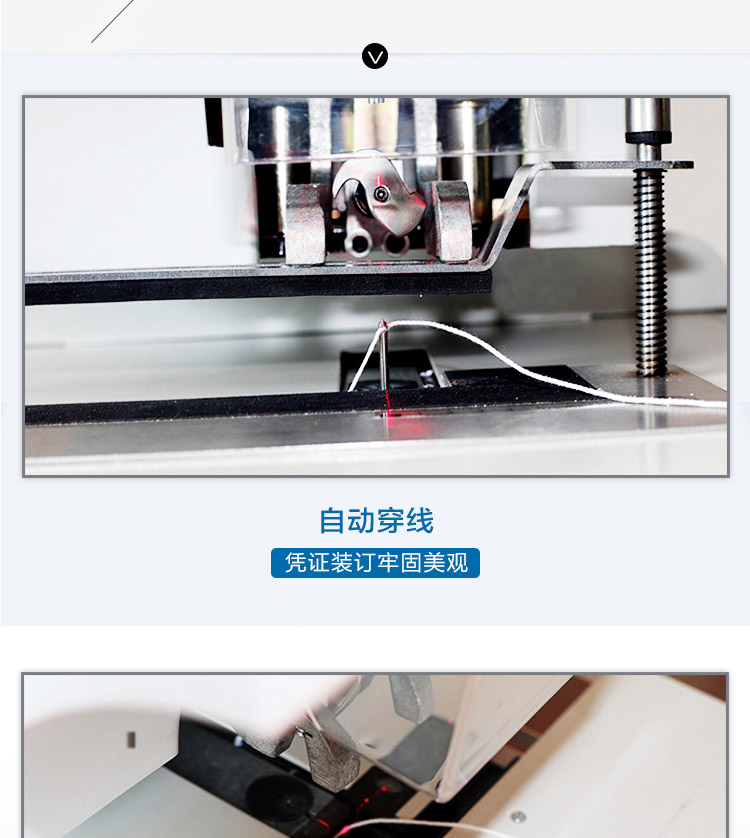 自动穿线

凭证装订牢固美观