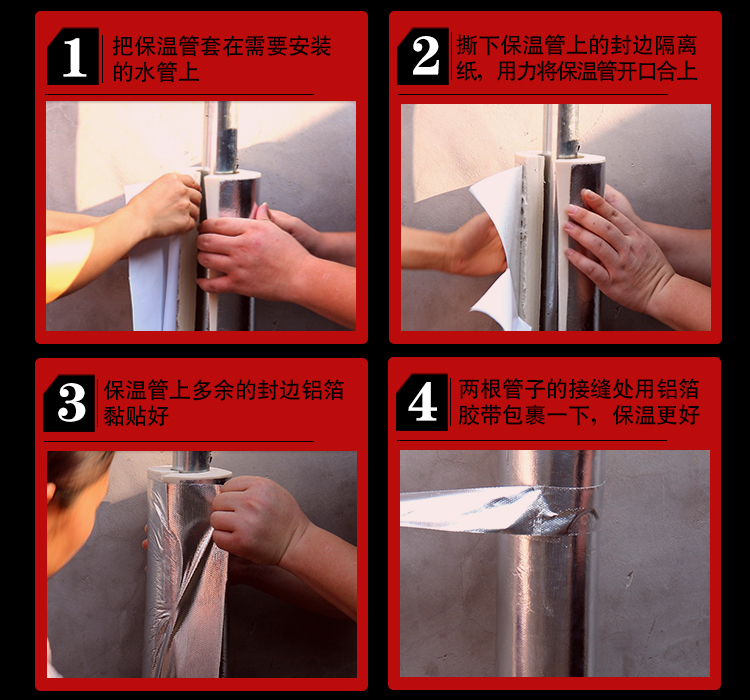 1 把保温管套在需要安装的水管上

2 撕下保温管上的封边隔离纸，用力将保温管开口合上

3 保温管上多余的封边铝箔黏贴好

4 两根管子的接缝处用铝箔胶带包裹一下，保温更好