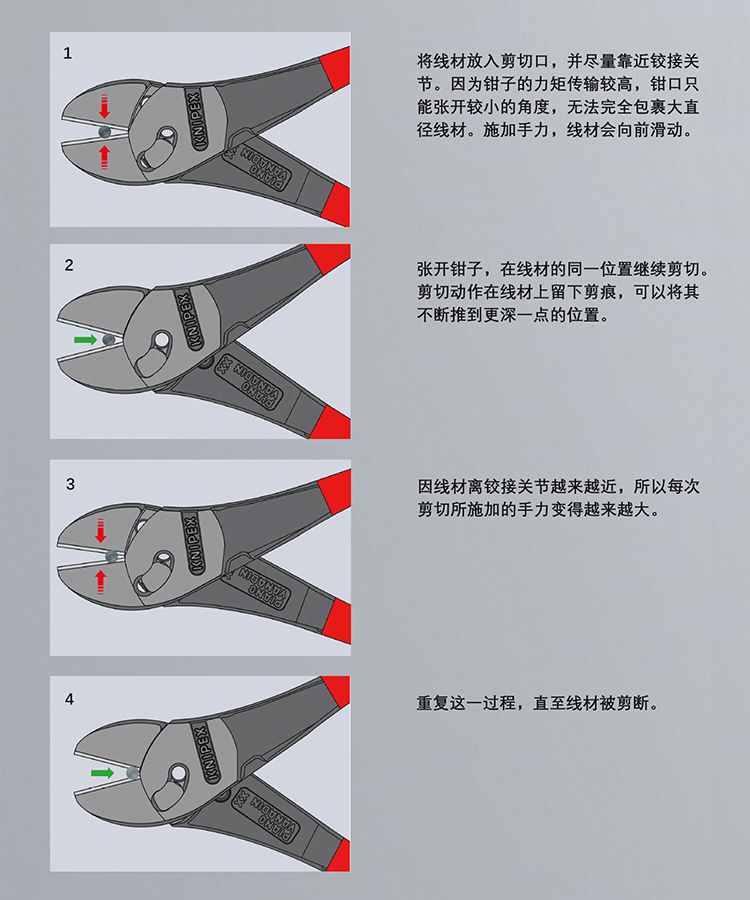 1

KNIPEX

PIANO VANADIN

将线材放入剪切口，并尽量靠近铰接关节。因为钳子的力矩传输较高，钳口只能张开较小的角度，无法完全包裹大直径线材。施加手力，线材会向前滑动。

2

KNIPEX

PIANO VANADIN

张开钳子，在线材的同一位置继续剪切。剪切动作在线材上留下剪痕，可以将其不断推到更深一点的位置。

3

KNIPEX

PIANO VANADIN

因线材离铰接关节越来越近，所以每次剪切所施加的手力变得越来越大。

4

KNIPEX

PIANO VANADIN

重复这一过程，直至线材被剪断。