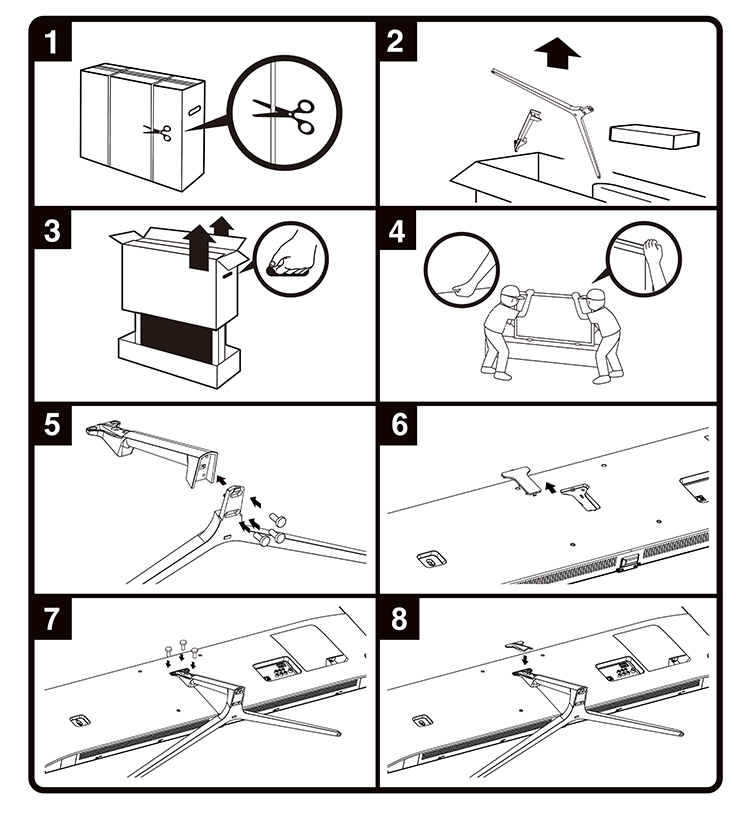 1

2

3

4

5

6

7

8