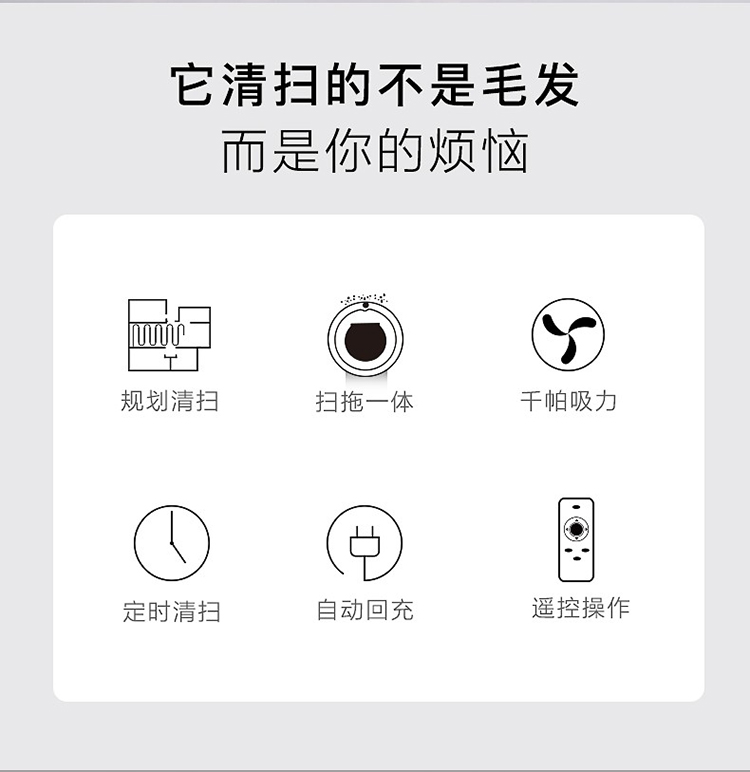 它清扫的不是毛发
而是你的烦恼

规划清扫

扫拖一体

千帕吸力

定时清扫

自动回充

遥控操作