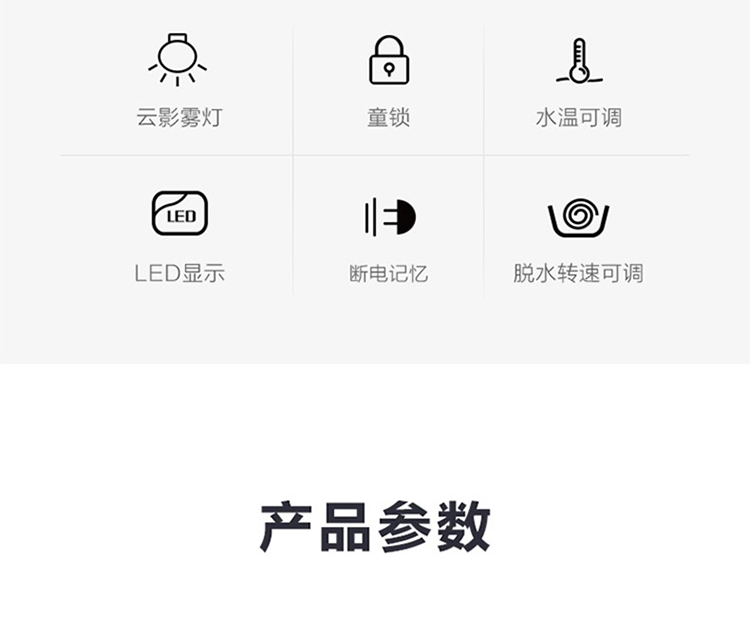 云影雾灯

童锁

水温可调

LED

LED显示

断电记忆

脱水转速可调

产品参数