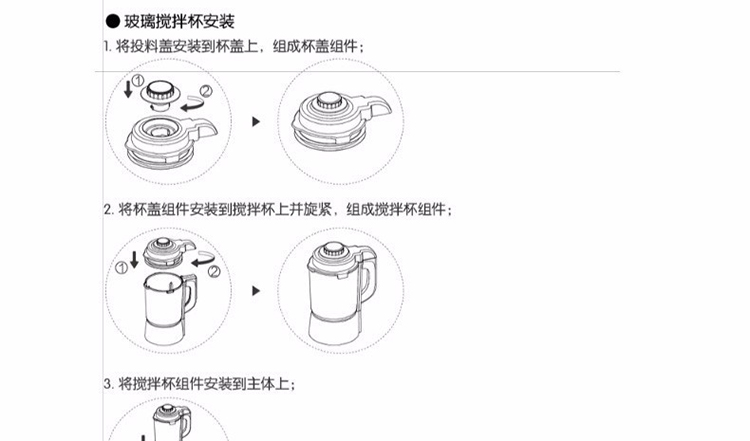 ● 玻璃搅拌杯安装

1. 将投料盖安装到杯盖上，组成杯盖组件；

①
②

2. 将杯盖组件安装到搅拌杯上并旋紧，组成搅拌杯组件；

①
②

3. 将搅拌杯组件安装到主体上；