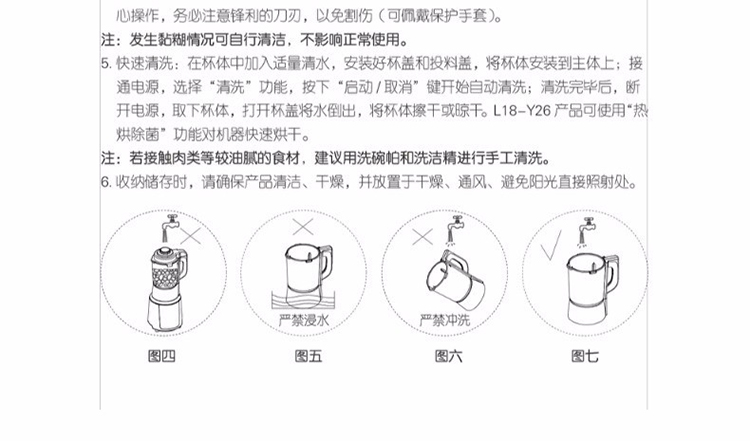 心操作，务必注意锋利的刀刃，以免割伤（可佩戴保护手套）。

注：发生黏糊情况可自行清洁，不影响正常使用。

5. 快速清洗：在杯体中加入适量清水，安装好杯盖和投料盖，将杯体安装到主体上；接通电源，选择“清洗”功能，按下“启动 / 取消”键开始自动清洗；清洗完毕后，断开电源，取下杯体，打开杯盖将水倒出，将杯体擦干或晾干。L18-Y26 产品可使用“热烘除菌”功能对机器快速烘干。

注：若接触肉类等较油腻的食材，建议用洗碗帕和洗洁精进行手工清洗。

6. 收纳储存时，请确保产品清洁、干燥，并放置于干燥、通风、避免阳光直接照射处。

严禁浸水

严禁冲洗

图四

图五

图六

图七