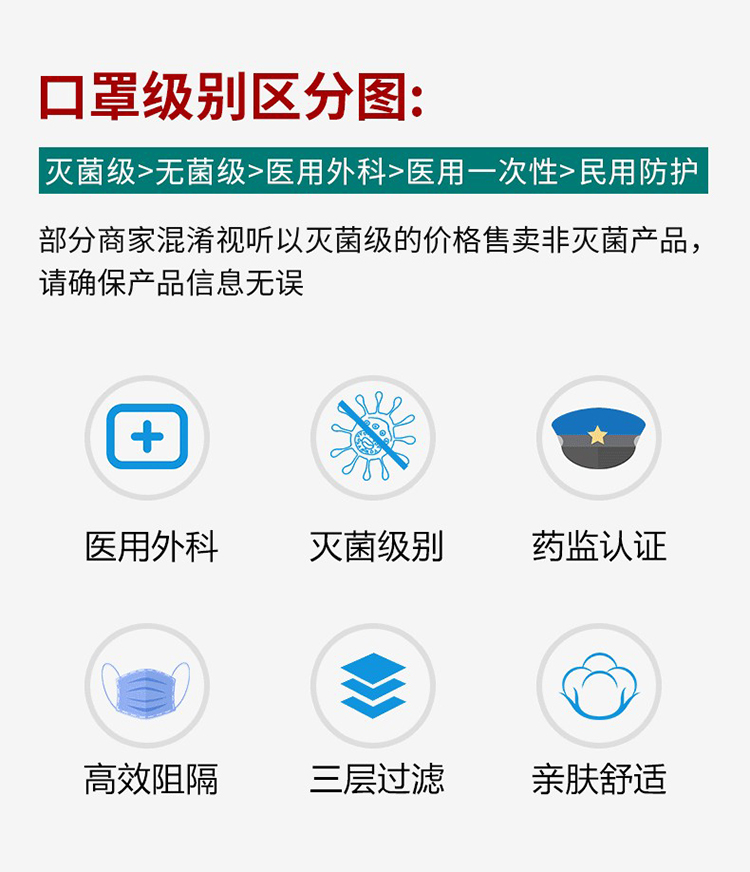 口罩级别区分图:

灭菌级>无菌级>医用外科>医用一次性>民用防护

部分商家混淆视听以灭菌级的价格售卖非灭菌产品，请确保产品信息无误

医用外科

灭菌级别

药监认证

高效阻隔

三层过滤

亲肤舒适