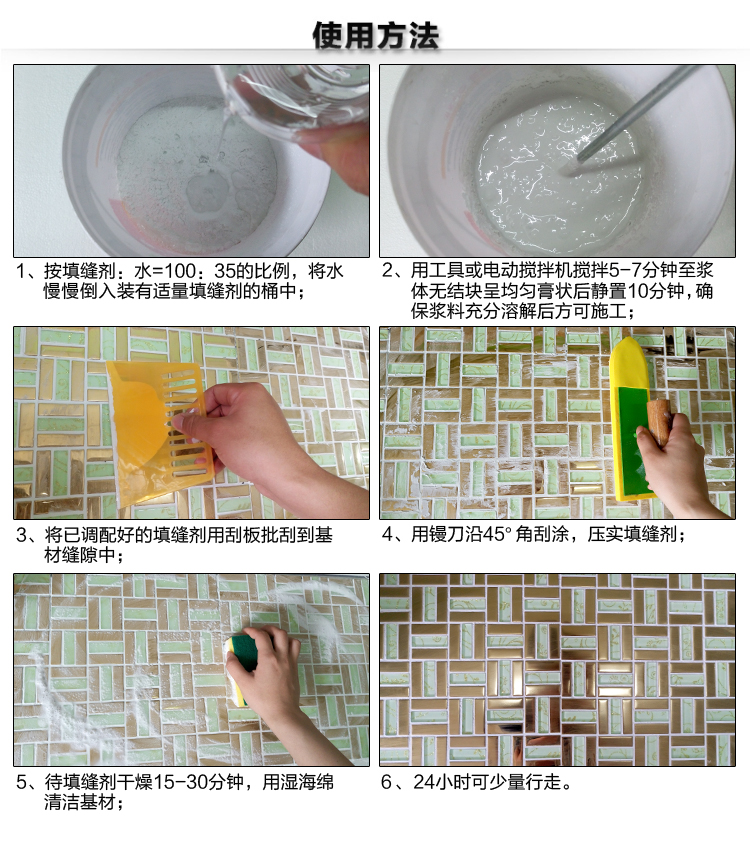 使用方法

1、按填缝剂：水=100：35的比例，将水慢慢倒入装有适量填缝剂的桶中；

2、用工具或电动搅拌机搅拌5-7分钟至浆体无结块呈均匀膏状后静置10分钟，确保浆料充分溶解后方可施工；

3、将已调配好的填缝剂用刮板批刮到基材缝隙中；

4、用镘刀沿45°角刮涂，压实填缝剂；

5、待填缝剂干燥15-30分钟，用湿海绵清洁基材；

6、24小时可少量行走。