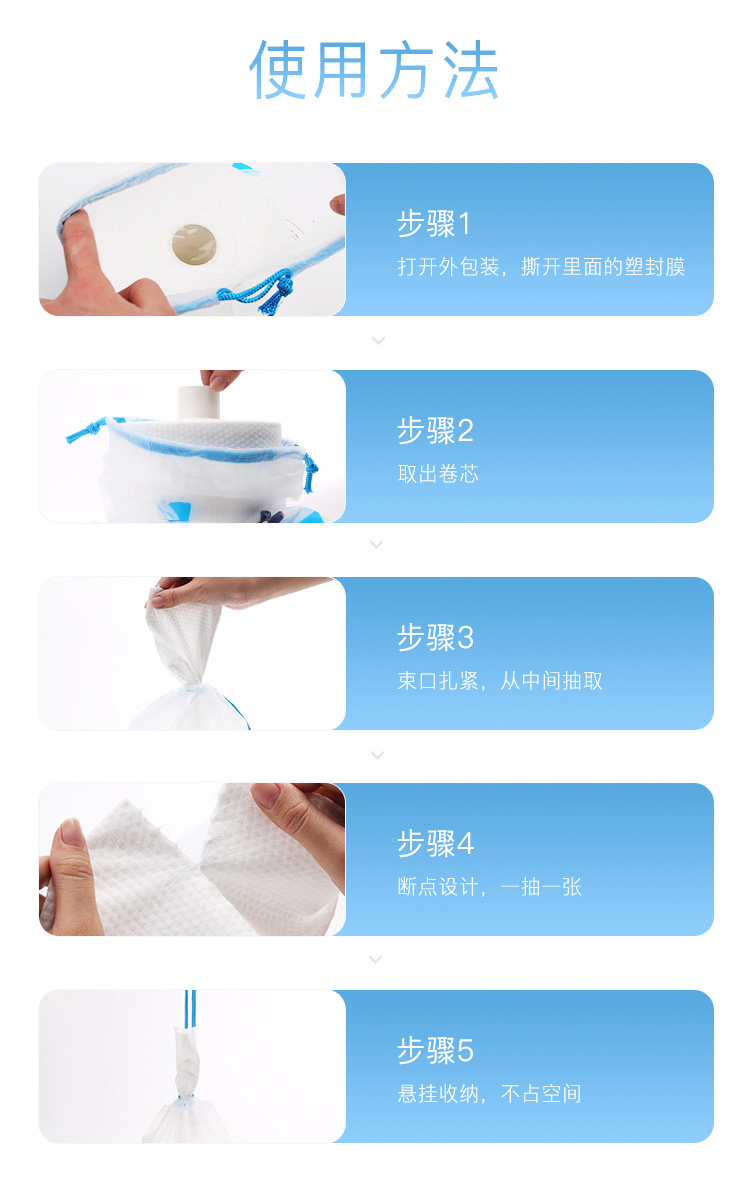 使用方法

步骤1
打开外包装，撕开里面的塑封膜

步骤2
取出卷芯

步骤3
束口扎紧，从中间抽取

步骤4
断点设计，一抽一张

步骤5
悬挂收纳，不占空间