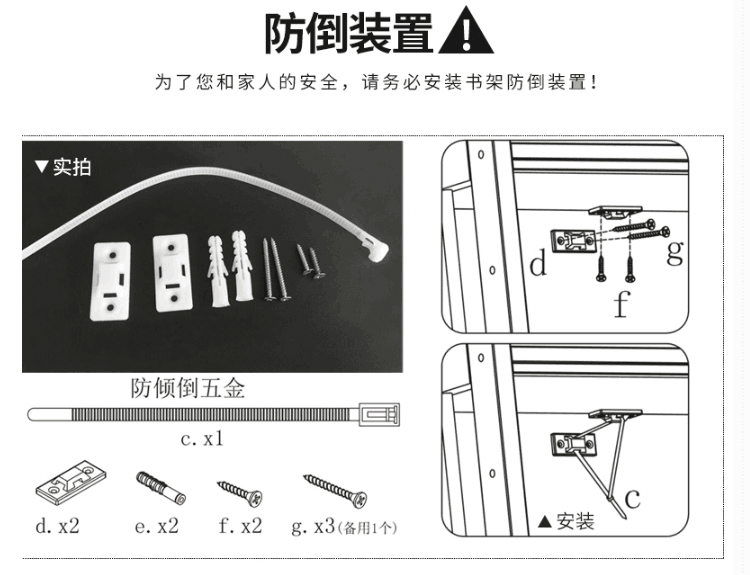 防倒装置

为了您和家人的安全，请务必安装书架防倒装置！

▼实拍

防倾倒五金

c. x1

d. x2

e. x2

f. x2

g. x3(备用1个)

d

g

f

c

▲安装