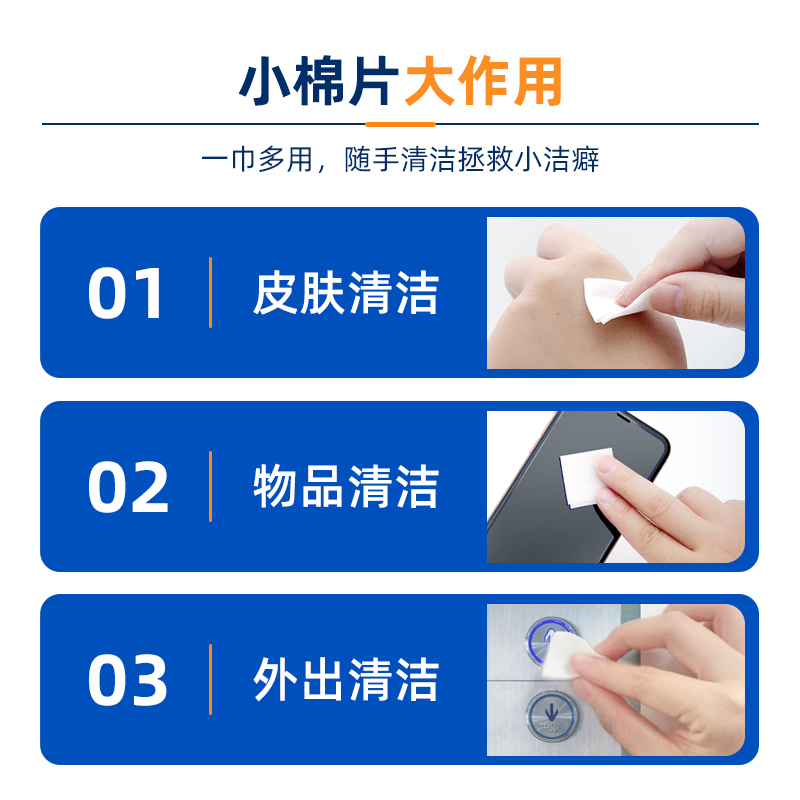 小棉片大作用

一巾多用，随手清洁拯救小洁癖

01 皮肤清洁

02 物品清洁

03 外出清洁