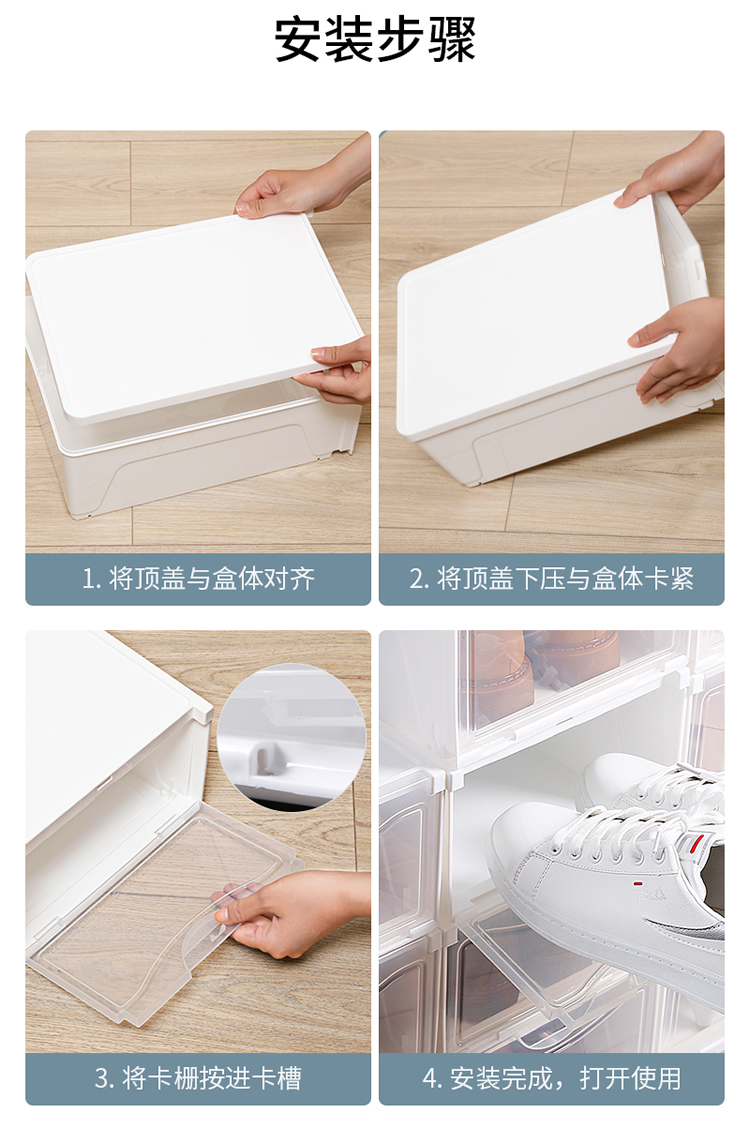 安装步骤

1. 将顶盖与盒体对齐

2. 将顶盖下压与盒体卡紧

3. 将卡栅按进卡槽

4. 安装完成，打开使用