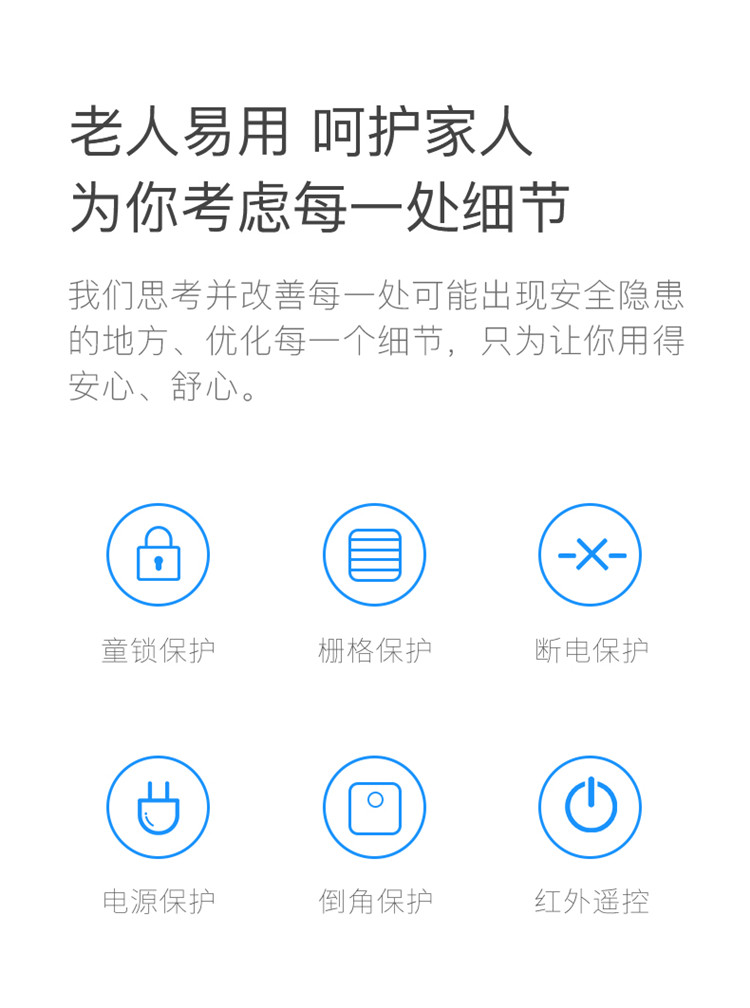 老人易用 呵护家人
为你考虑每一处细节

我们思考并改善每一处可能出现安全隐患的地方、优化每一个细节，只为让你用得安心、舒心。

童锁保护

栅格保护

断电保护

电源保护

倒角保护

红外遥控