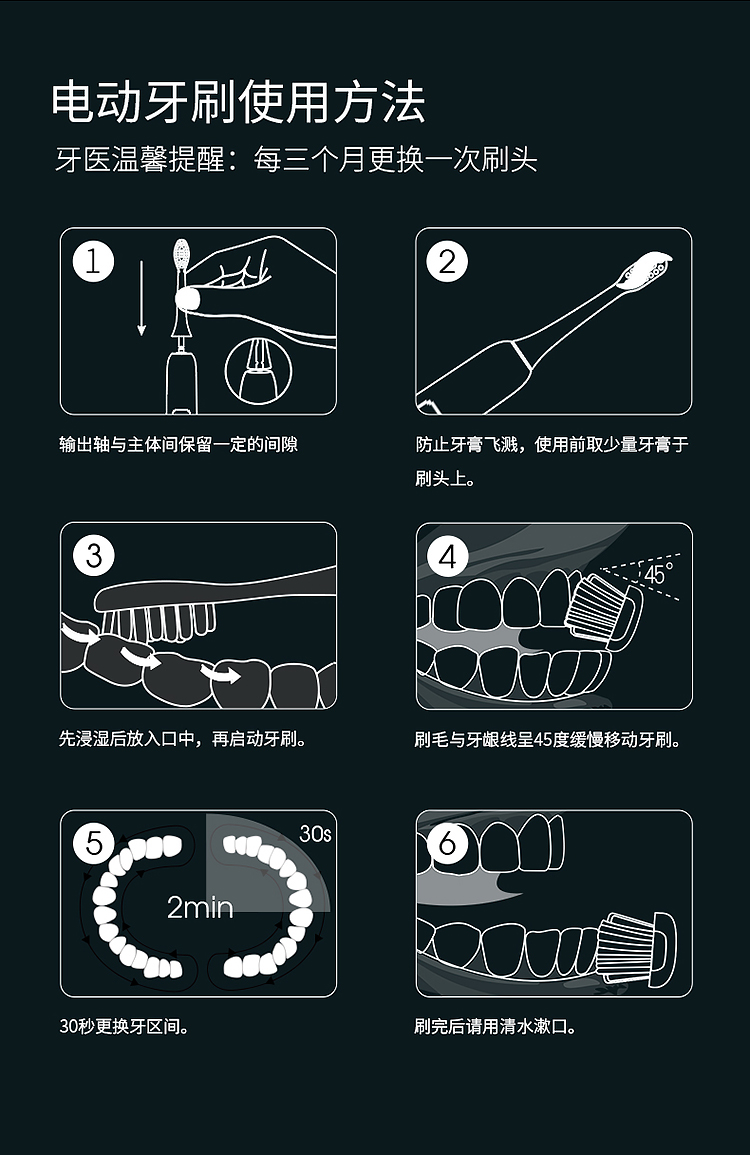 电动牙刷使用方法

牙医温馨提醒：每三个月更换一次刷头

1

输出轴与主体间保留一定的间隙

2

防止牙膏飞溅，使用前取少量牙膏于刷头上。

3

先浸湿后放入口中，再启动牙刷。

4

45°

刷毛与牙龈线呈45度缓慢移动牙刷。

5

30s

2min

30秒更换牙区间。

6

刷完后请用清水漱口。