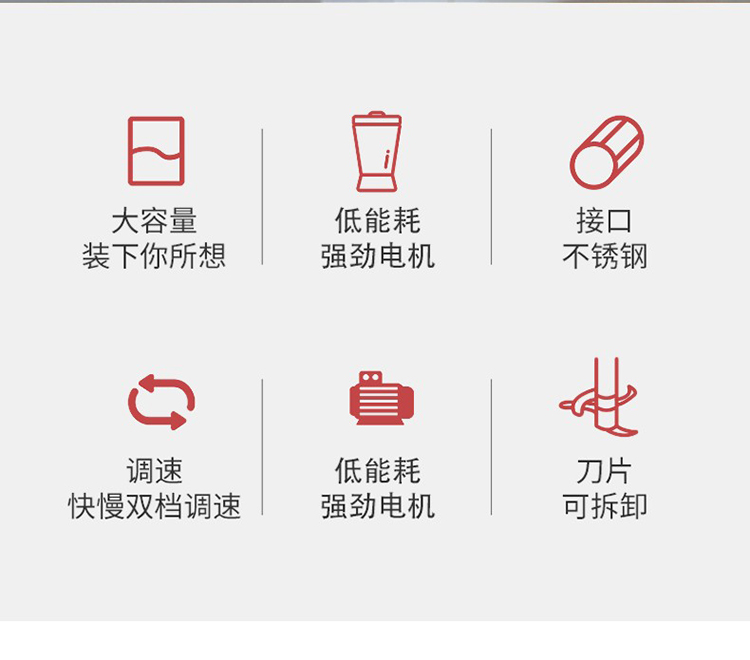 大容量
装下你所想

低能耗
强劲电机

接口
不锈钢

调速
快慢双档调速

低能耗
强劲电机

刀片
可拆卸