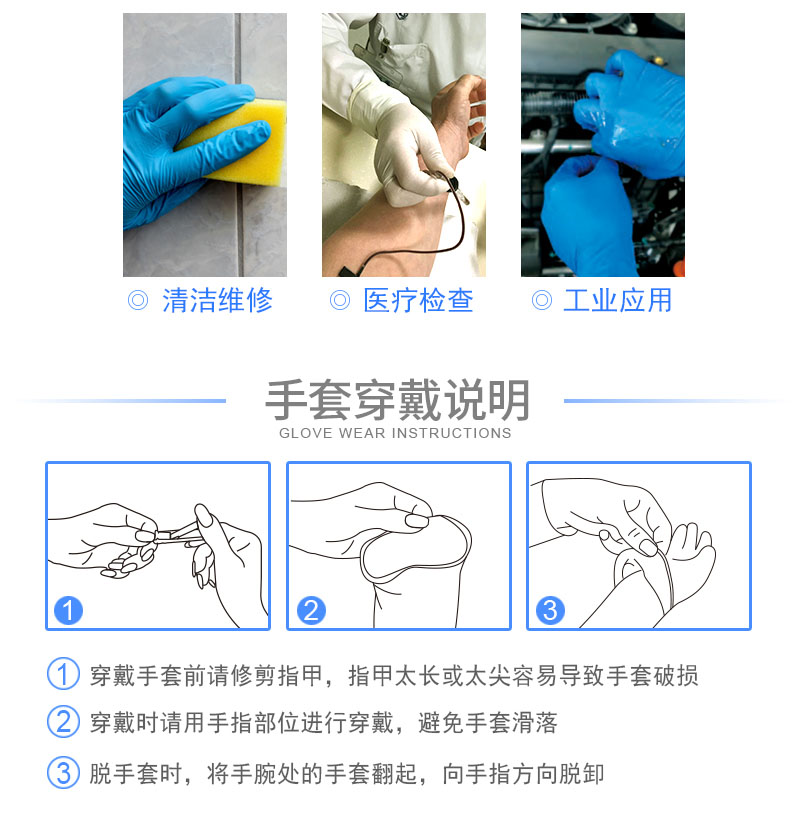 ◎ 清洁维修

◎ 医疗检查

◎ 工业应用

手套穿戴说明
GLOVE WEAR INSTRUCTIONS

1

2

3

① 穿戴手套前请修剪指甲，指甲太长或太尖容易导致手套破损

② 穿戴时请用手指部位进行穿戴，避免手套滑落

③ 脱手套时，将手腕处的手套翻起，向手指方向脱卸