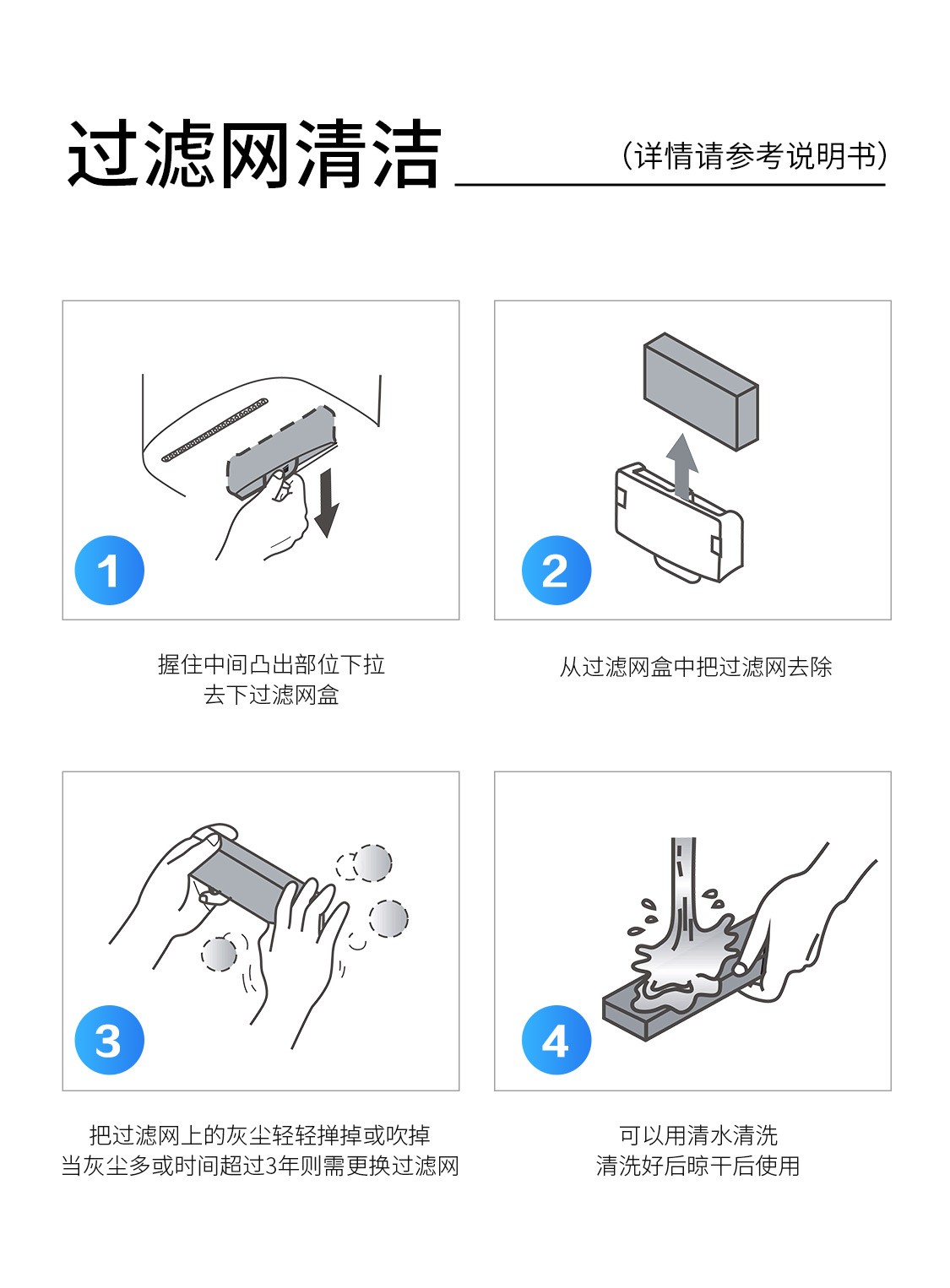 过滤网清洁

(详情请参考说明书)

1

握住中间凸出部位下拉
去下过滤网盒

2

从过滤网盒中把过滤网去除

3

把过滤网上的灰尘轻轻掸掉或吹掉
当灰尘多或时间超过3年则需更换过滤网

4

可以用清水清洗
清洗好后晾干后使用