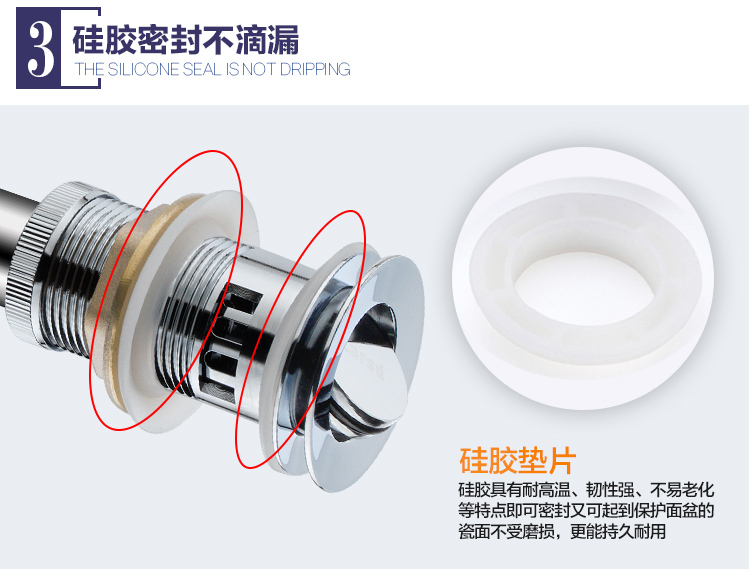 3 硅胶密封不滴漏
THE SILICONE SEAL IS NOT DRIPPING

硅胶垫片
硅胶具有耐高温、韧性强、不易老化等特点即可密封又可起到保护面盆的瓷面不受磨损，更能持久耐用