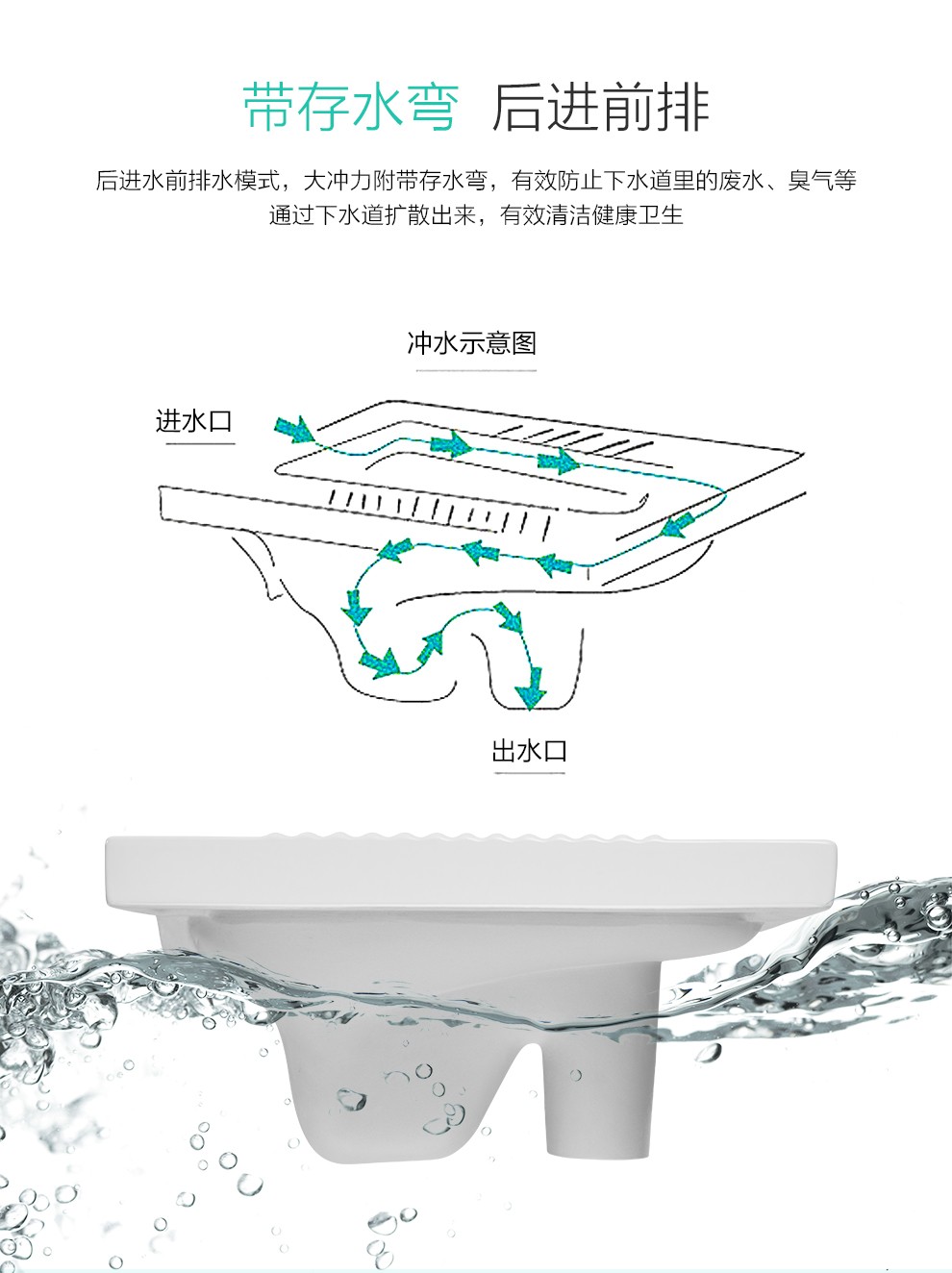 带存水弯 后进前排

后进水前排水模式，大冲力附带存水弯，有效防止下水道里的废水、臭气等通过下水道扩散出来，有效清洁健康卫生

冲水示意图

进水口

出水口