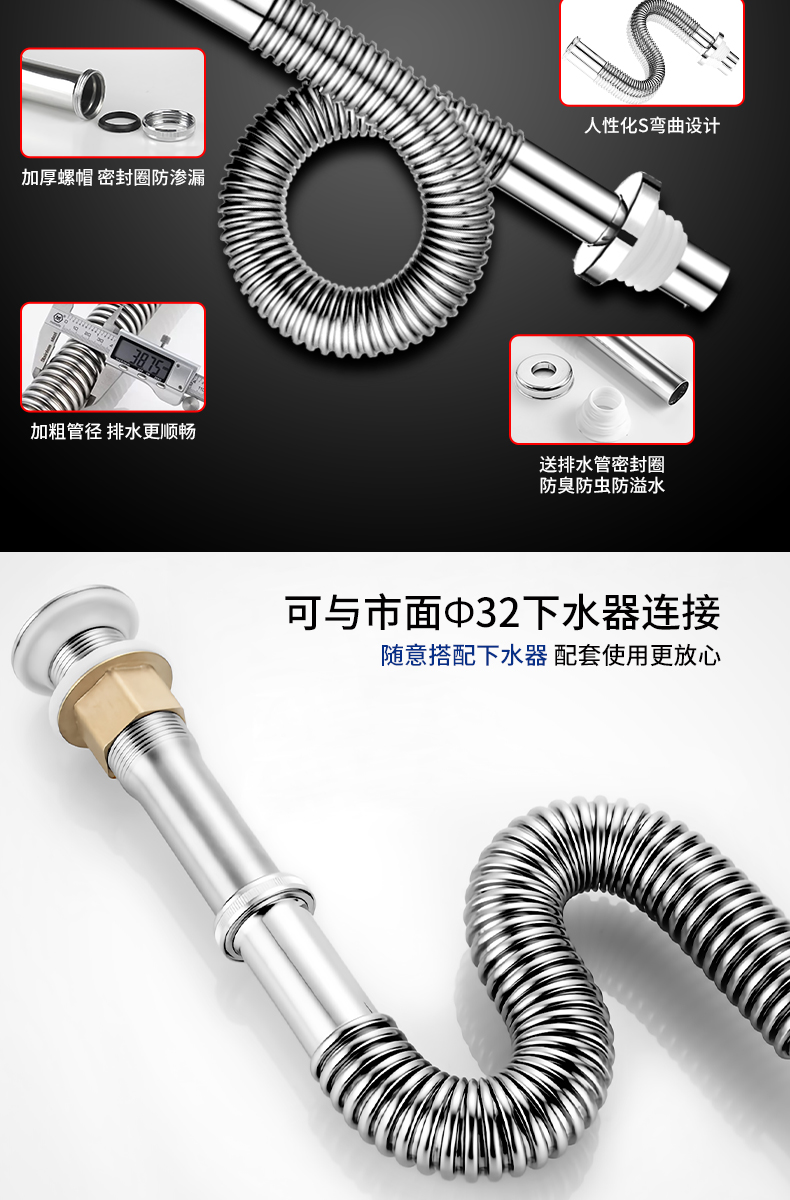 加厚螺帽 密封圈防渗漏

人性化S弯曲设计

38.75

加粗管径 排水更顺畅

送排水管密封圈
防臭防虫防溢水

可与市面Φ32下水器连接
随意搭配下水器 配套使用更放心