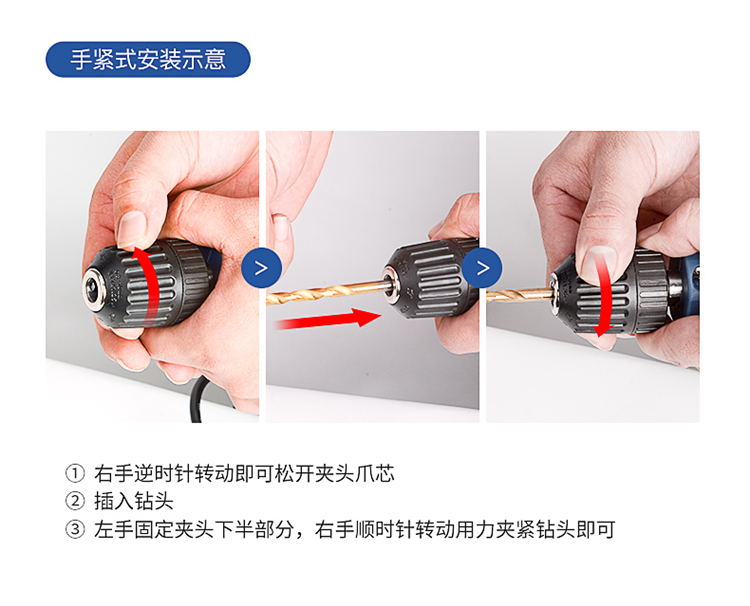 手紧式安装示意

>

>

① 右手逆时针转动即可松开夹头爪芯
② 插入钻头
③ 左手固定夹头下半部分，右手顺时针转动用力夹紧钻头即可